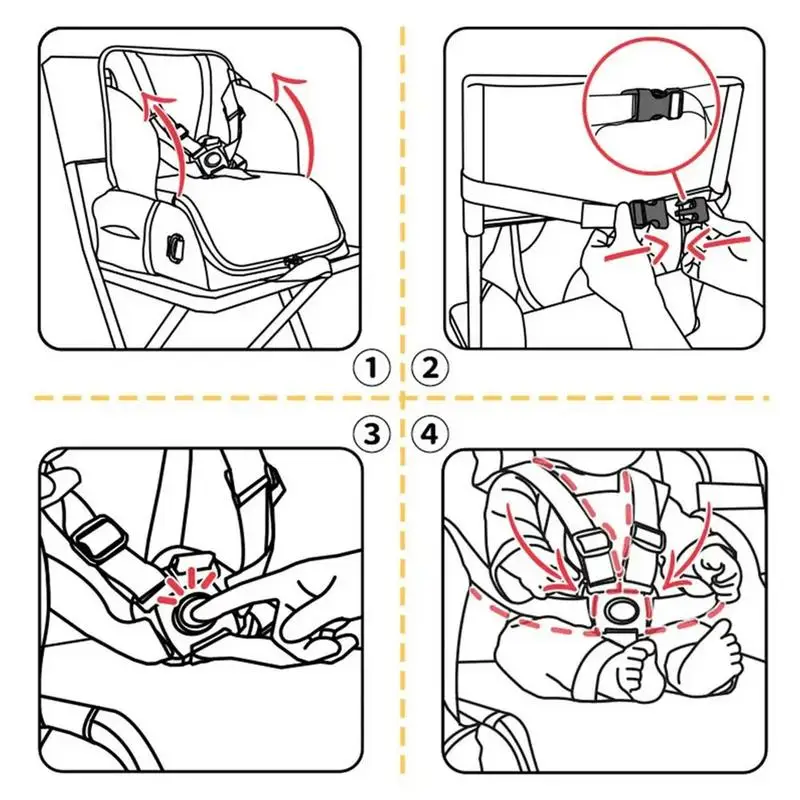 1
2
3
4