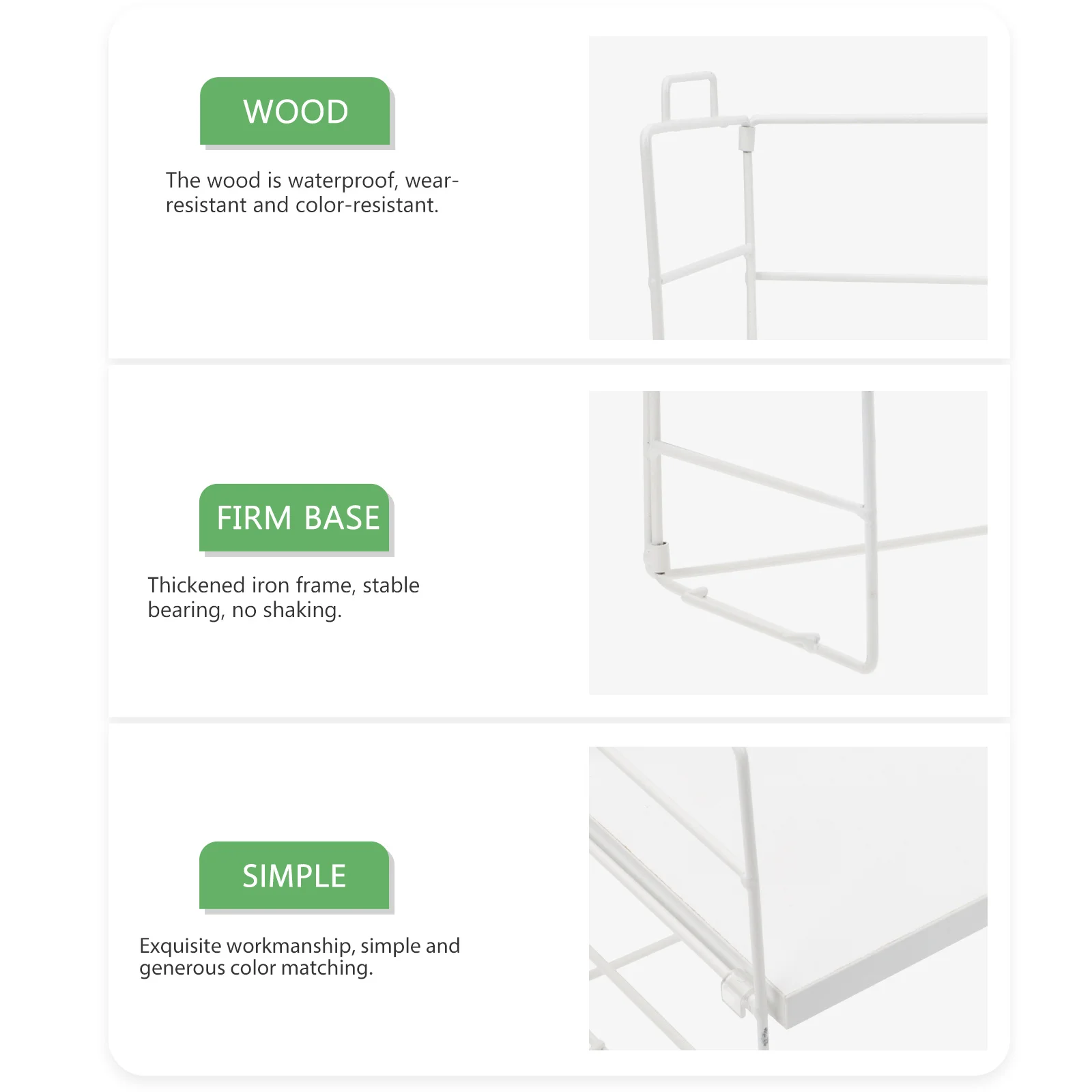 WOOD

The wood is waterproof, wear-resistant and color-resistant.

FIRM BASE

Thickened iron frame, stable bearing, no shaking.

SIMPLE

Exquisite workmanship, simple and generous color matching.