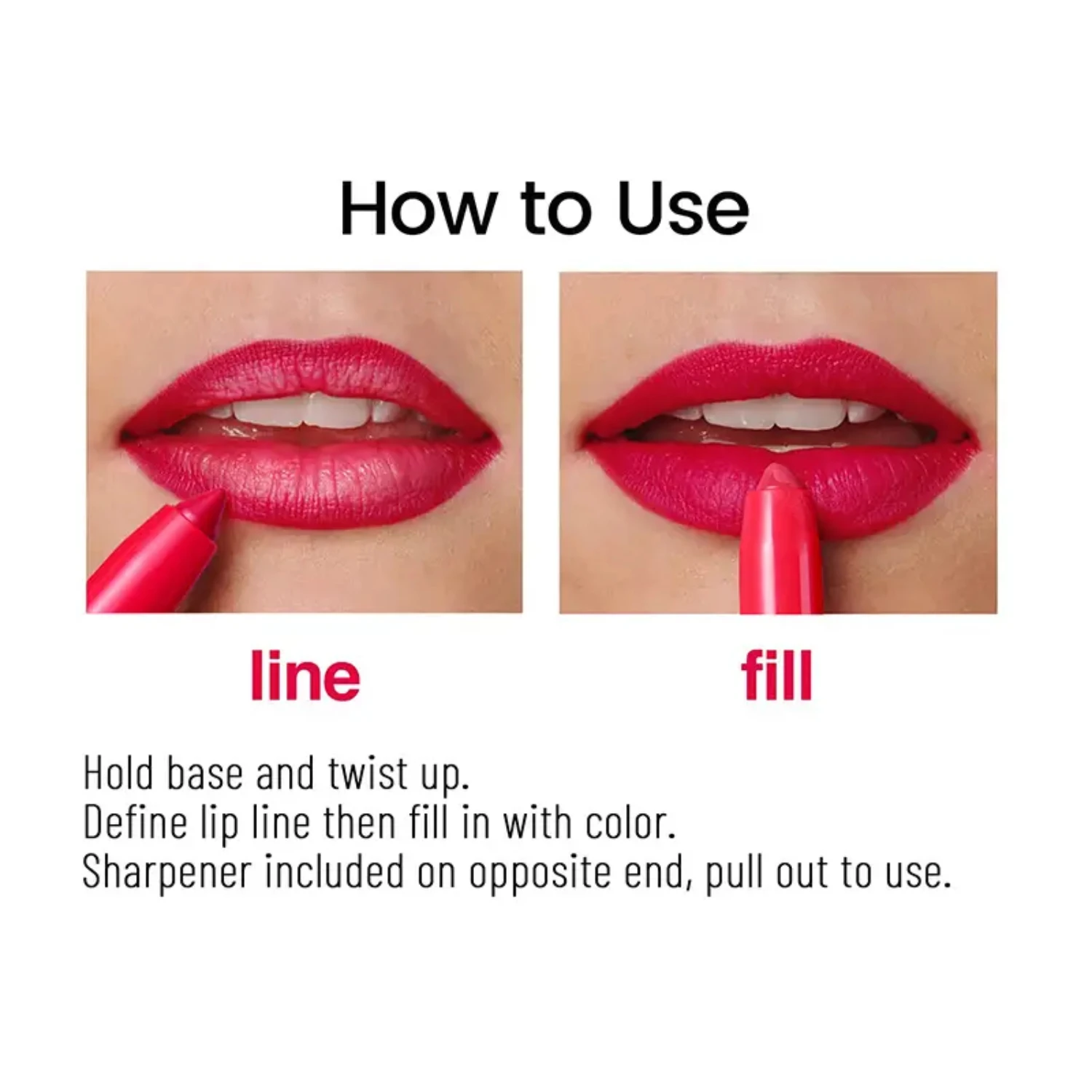 How to Use

line

fill

Hold base and twist up.
Define lip line then fill in with color.
Sharpener included on opposite end, pull out to use.