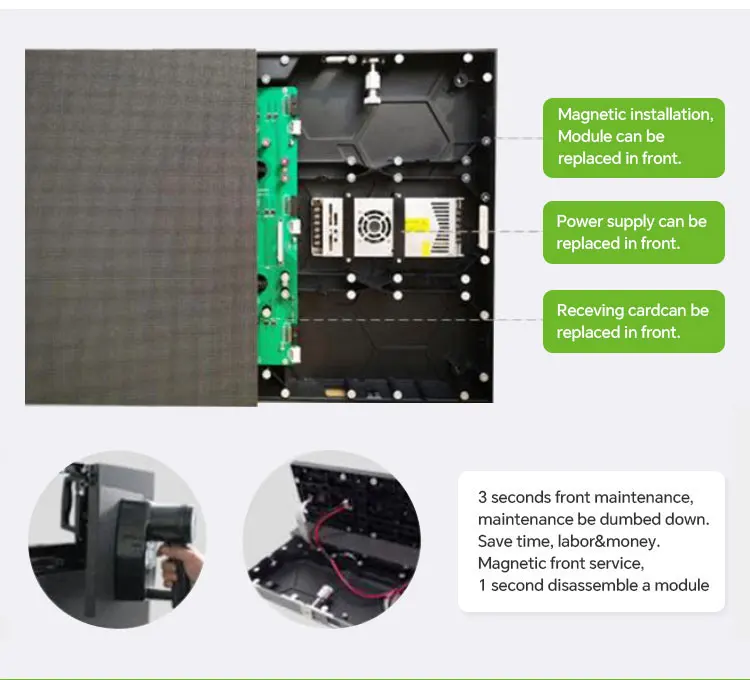 Magnetic installation, Module can be replaced in front.

Power supply can be replaced in front.

Receving cardcan be replaced in front.

3 seconds front maintenance,
maintenance be dumbed down.
Save time, labor&money.
Magnetic front service,
1 second disassemble a module