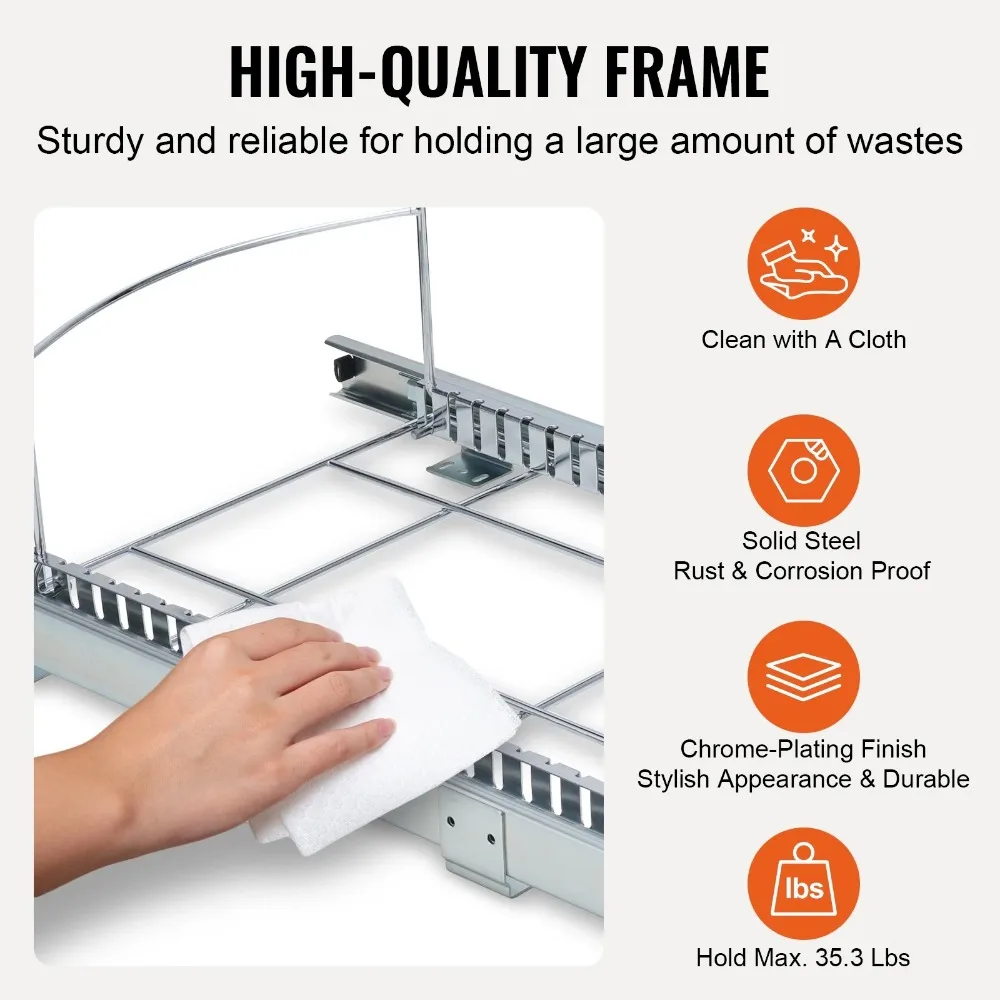 HIGH-QUALITY FRAME

Sturdy and reliable for holding a large amount of wastes

Clean with A Cloth

Solid Steel
Rust & Corrosion Proof

Chrome-Plating Finish
Stylish Appearance & Durable

lbs

Hold Max. 35.3 Lbs