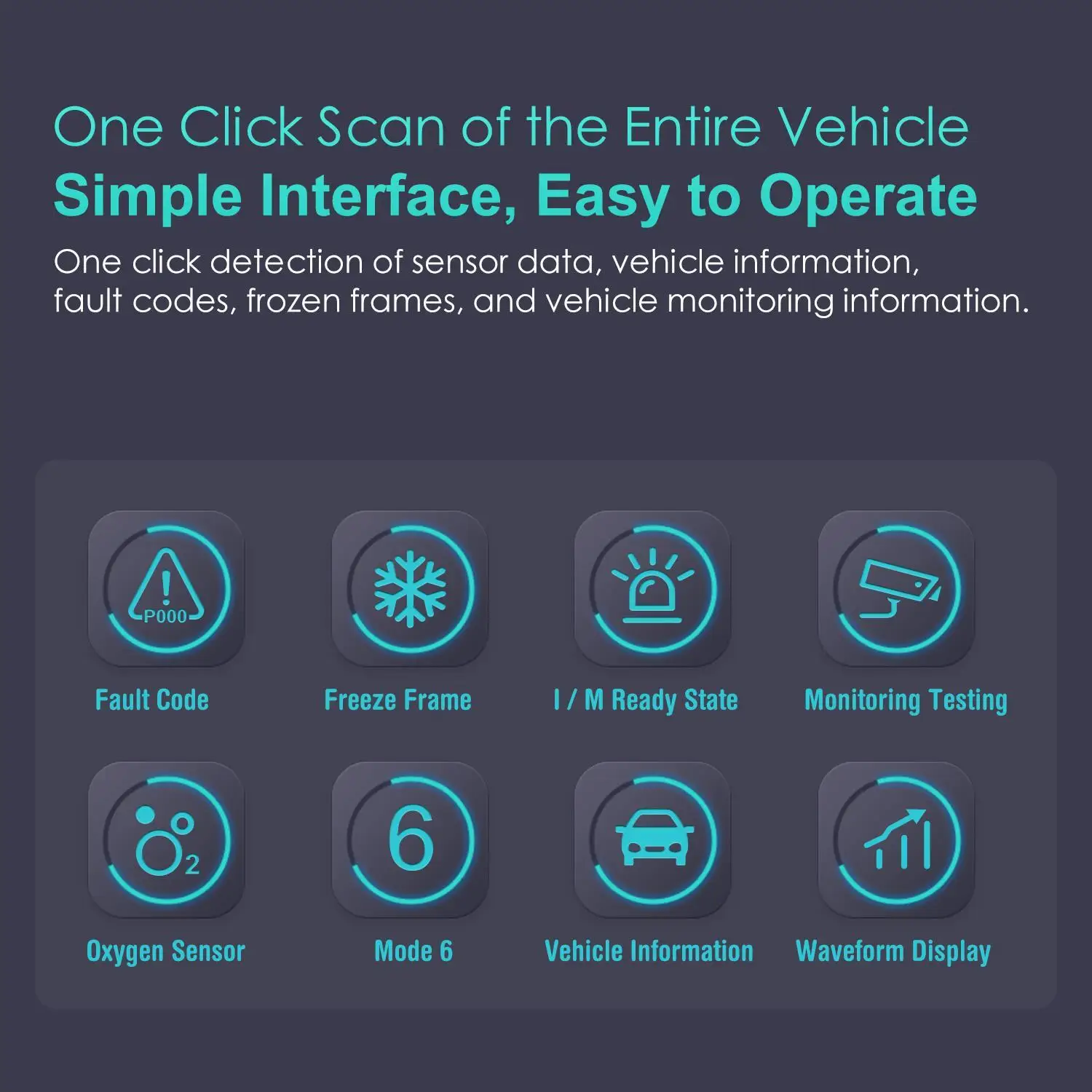 One Click Scan of the Entire Vehicle

Simple Interface, Easy to Operate

One click detection of sensor data, vehicle information, fault codes, frozen frames, and vehicle monitoring information.

P000

Fault Code

Freeze Frame

I / M Ready State

Monitoring Testing

$O_2$

Oxygen Sensor

6

Mode 6

Vehicle Information

Waveform Display