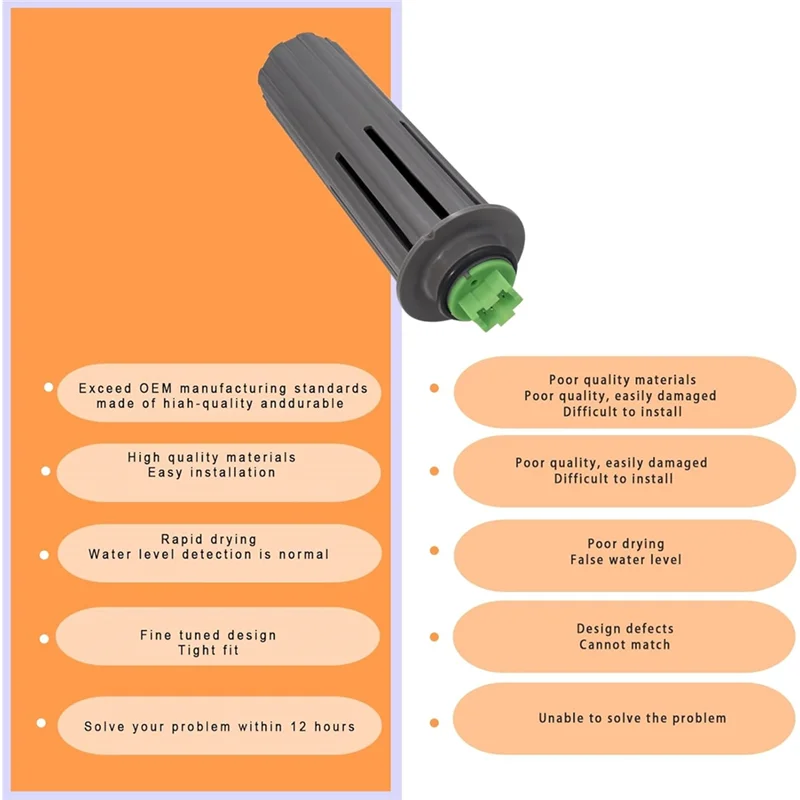 Exceed OEM manufacturing standards made of hiah-quality anddurable

High quality materials
Easy installation

Rapid drying
Water level detection is normal

Fine tuned design
Tight fit

Solve your problem within 12 hours

Poor quality materials
Poor quality, easily damaged
Difficult to install

Poor quality, easily damaged
Difficult to install

Poor drying
False water level

Design defects
Cannot match

Unable to solve the problem