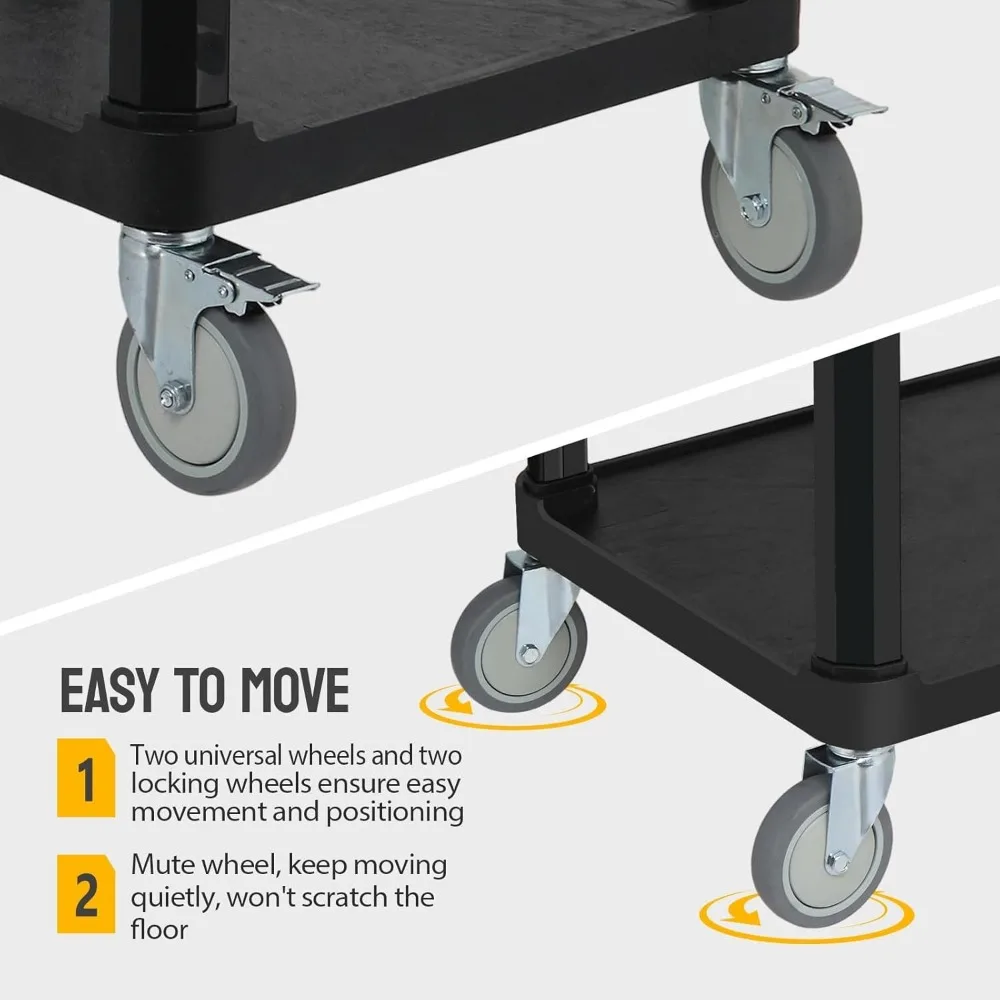 EASY TO MOVE

1 Two universal wheels and two locking wheels ensure easy movement and positioning

2 Mute wheel, keep moving quietly, won't scratch the floor