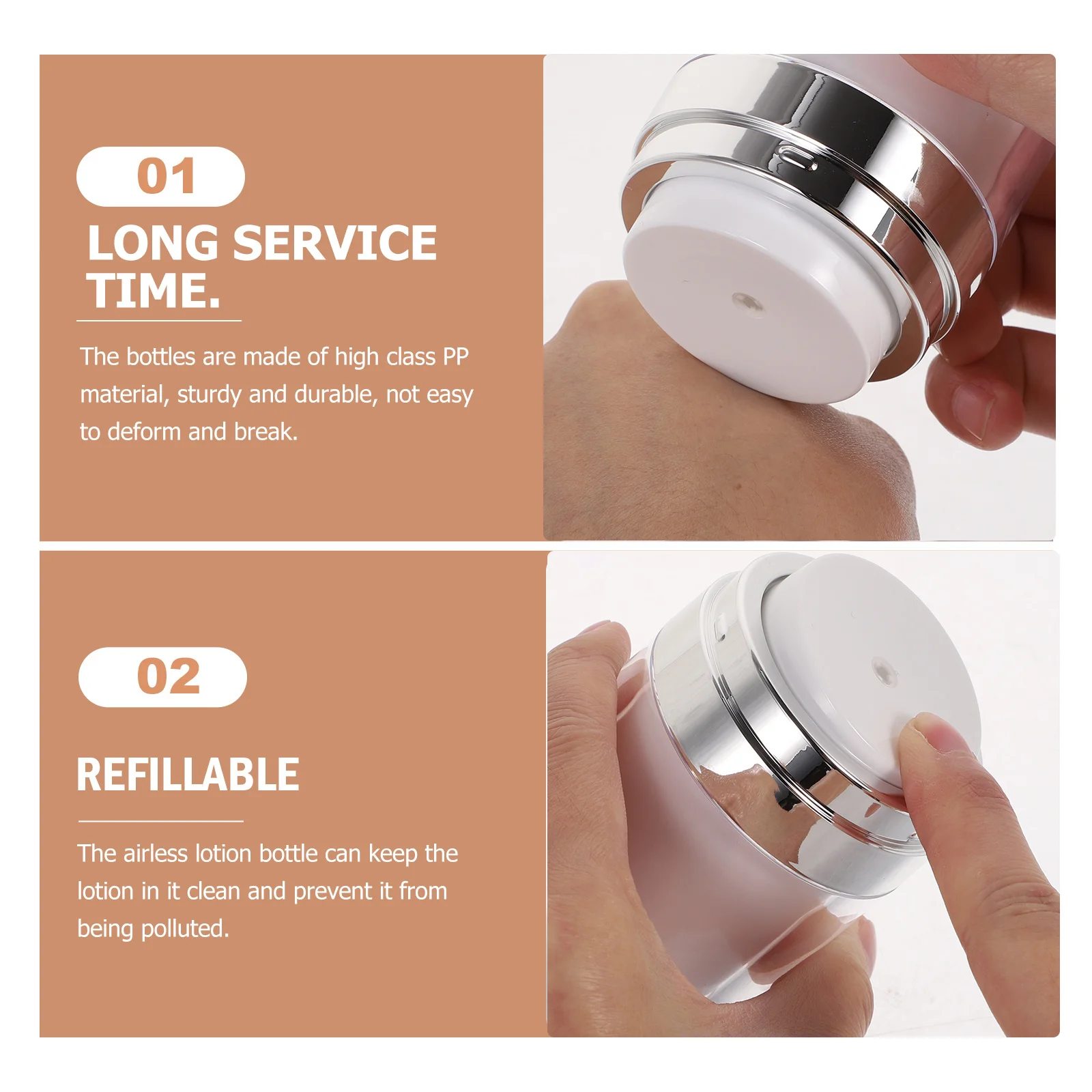 01

LONG SERVICE TIME.

The bottles are made of high class PP material, sturdy and durable, not easy to deform and break.

02

REFILLABLE

The airless lotion bottle can keep the lotion in it clean and prevent it from being polluted.