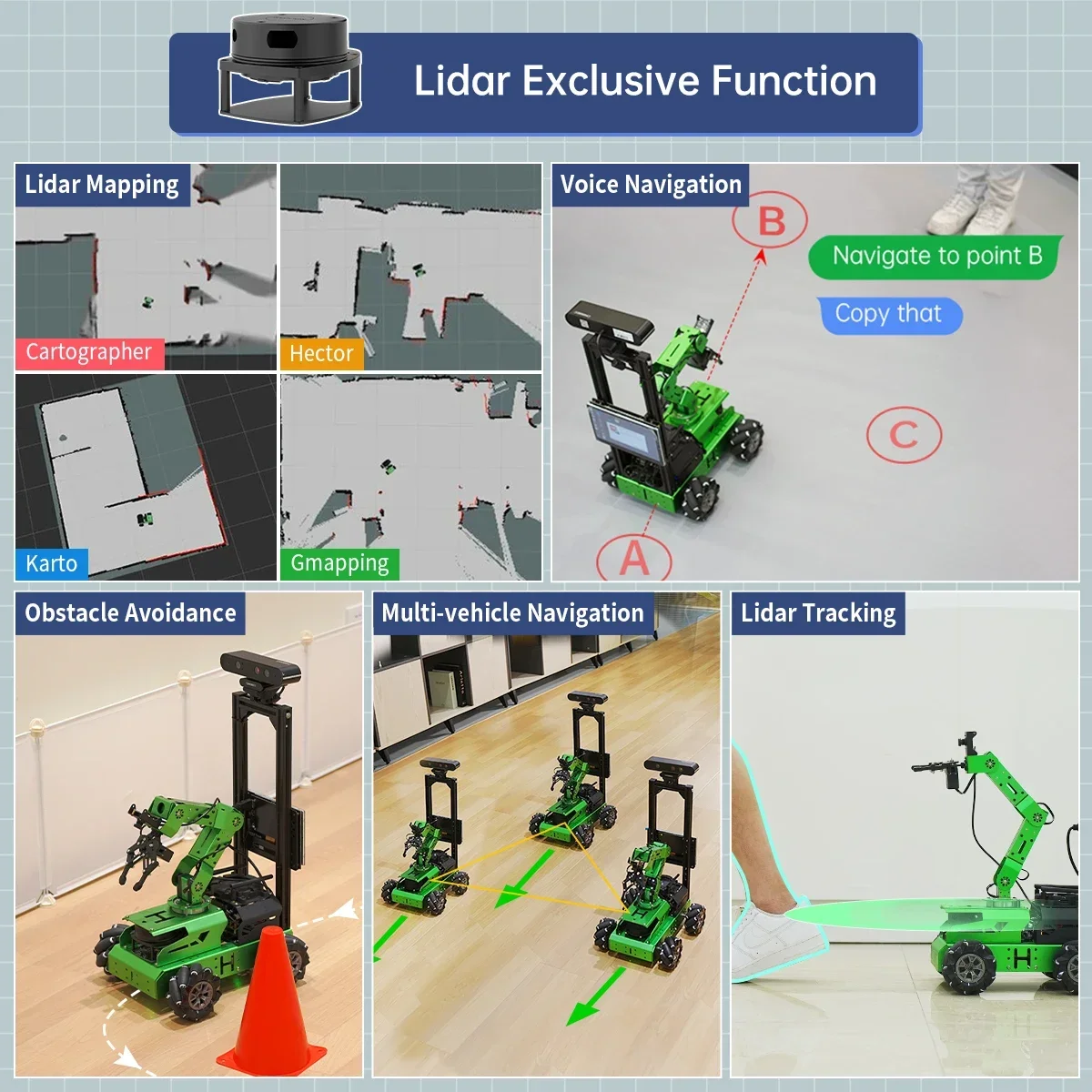 Lidar Exclusive Function

Lidar Mapping

Cartographer

Hector

Karto

Gmapping

Voice Navigation

B

Navigate to point B

Copy that

C

A

Obstacle Avoidance

Multi-vehicle Navigation

Lidar Tracking