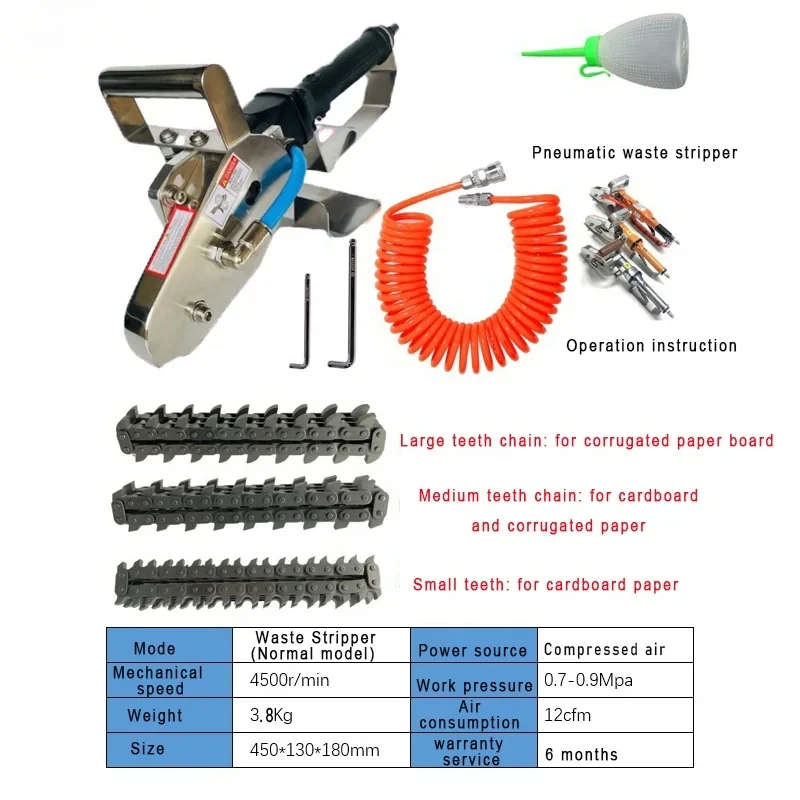 Pneumatic waste stripper

Operation instruction

Large teeth chain: for corrugated paper board

Medium teeth chain: for cardboard and corrugated paper

Small teeth: for cardboard paper

| Mode | Waste Stripper (Normal model) | Power source | Compressed air |
|---|---|---|---|
| Mechanical speed | 4500r/min | Work pressure | 0.7-0.9Mpa |
| Weight | 3.8Kg | Air consumption | 12cfm |
| Size | 450*130*180mm | warranty service | 6 months |