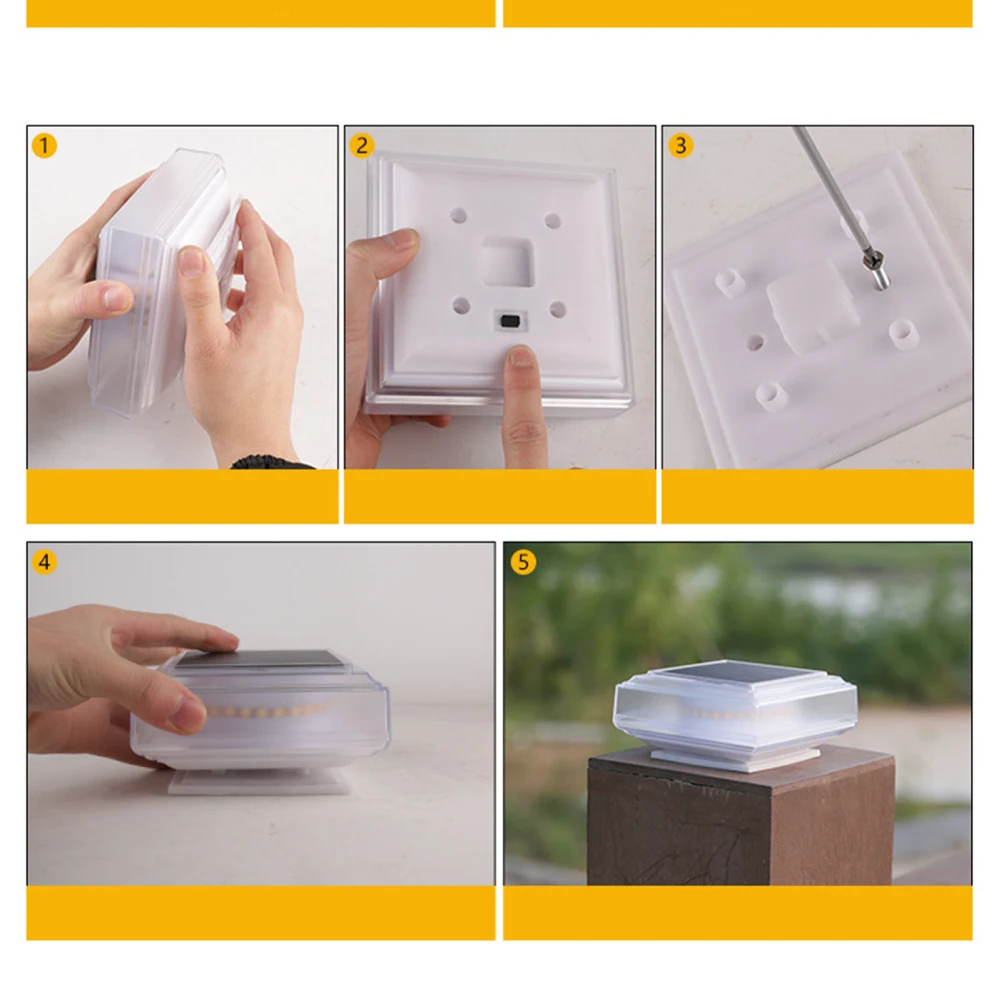 1

2

3

4

5