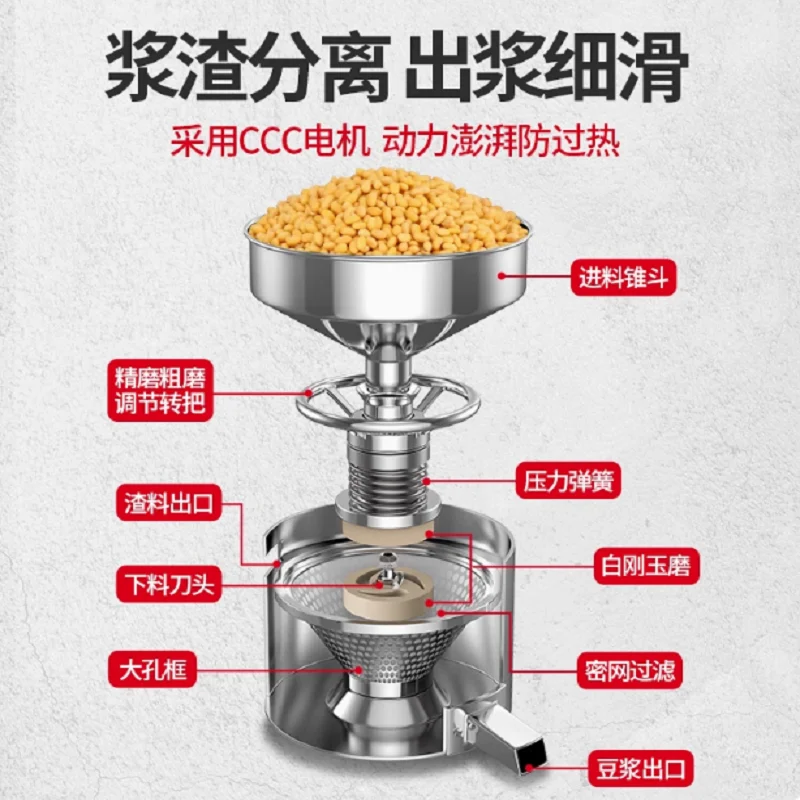 浆渣分离 出浆细滑

采用CCC电机 动力澎湃防过热

进料锥斗

精磨粗磨
调节转把

压力弹簧

渣料出口

白刚玉磨

下料刀头

大孔框

密网过滤

豆浆出口