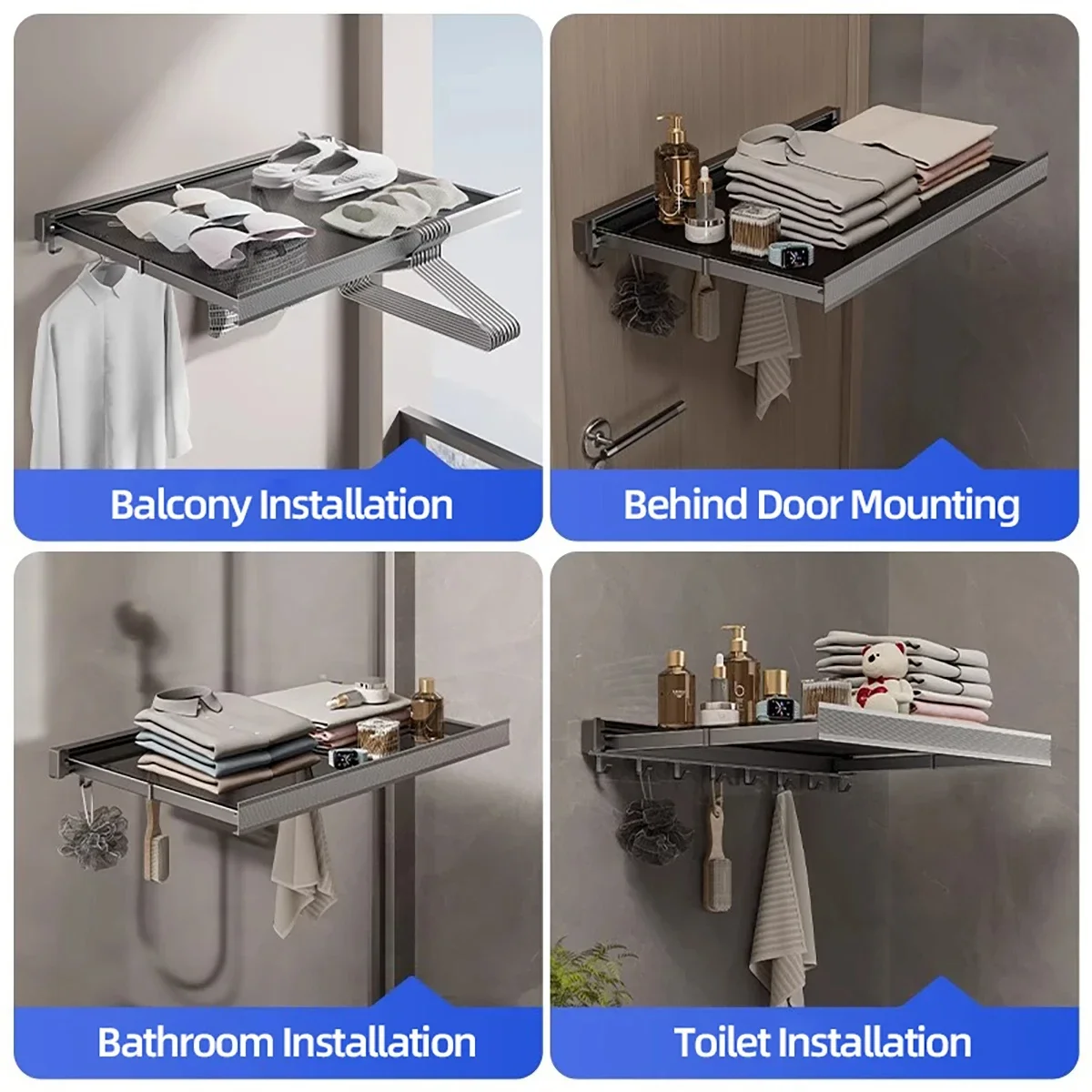 Balcony Installation

Behind Door Mounting

Bathroom Installation

Toilet Installation