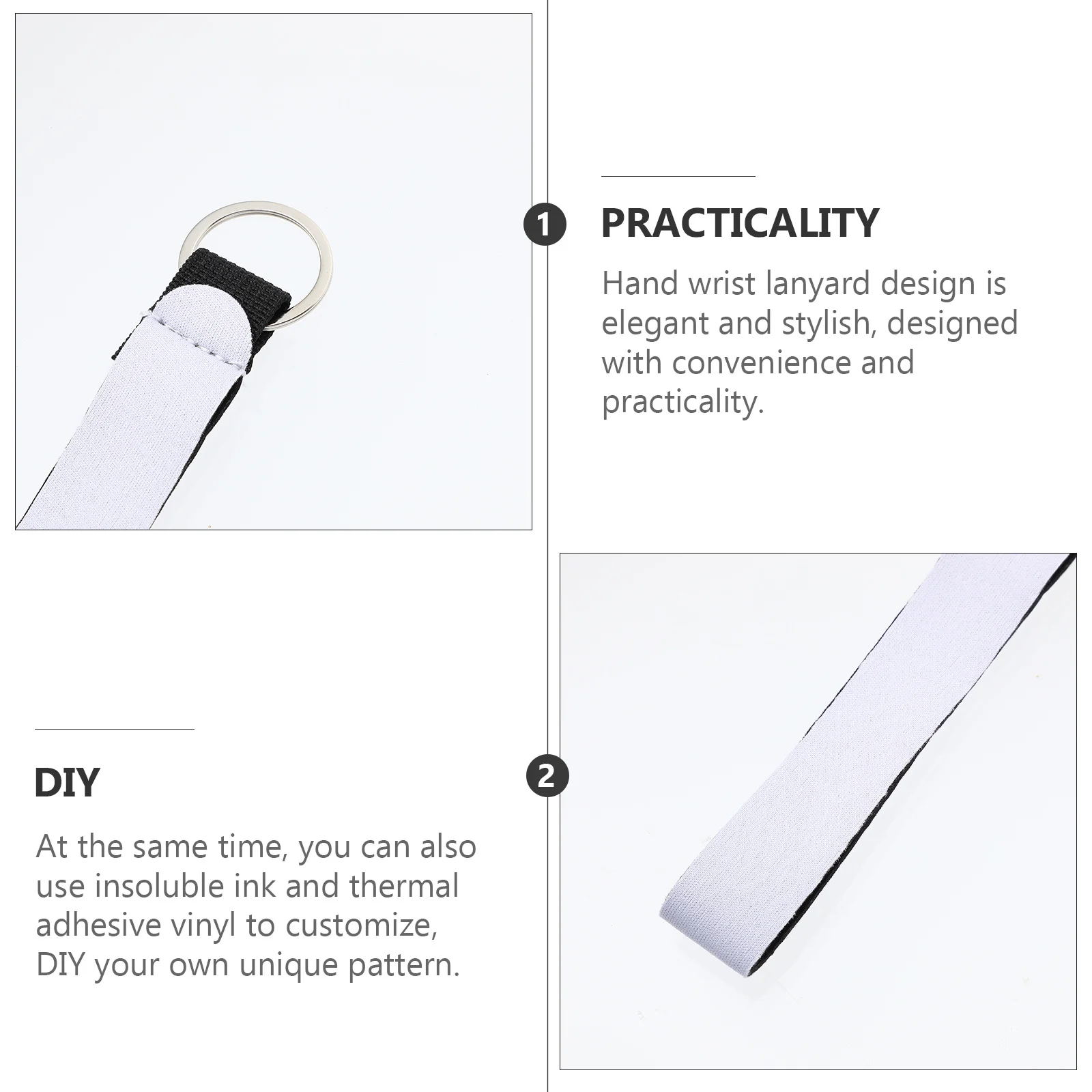 1

PRACTICALITY

Hand wrist lanyard design is elegant and stylish, designed with convenience and practicality.

DIY

At the same time, you can also use insoluble ink and thermal adhesive vinyl to customize, DIY your own unique pattern.

2