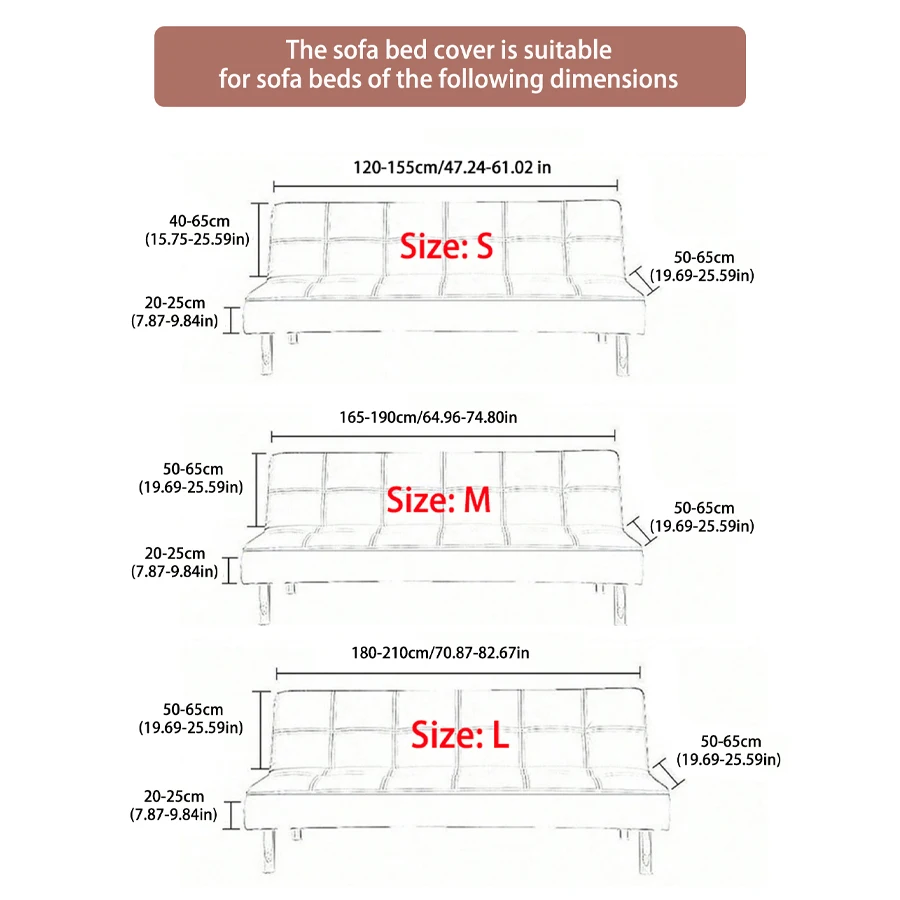 The sofa bed cover is suitable for sofa beds of the following dimensions

120-155cm/47.24-61.02 in

40-65cm
(15.75-25.59in)

Size: S

50-65cm
(19.69-25.59in)

20-25cm
(7.87-9.84in)

165-190cm/64.96-74.80in

50-65cm
(19.69-25.59in)

Size: M

50-65cm
(19.69-25.59in)

20-25cm
(7.87-9.84in)

180-210cm/70.87-82.67in

50-65cm
(19.69-25.59in)

Size: L

50-65cm
(19.69-25.59in)

20-25cm
(7.87-9.84in)