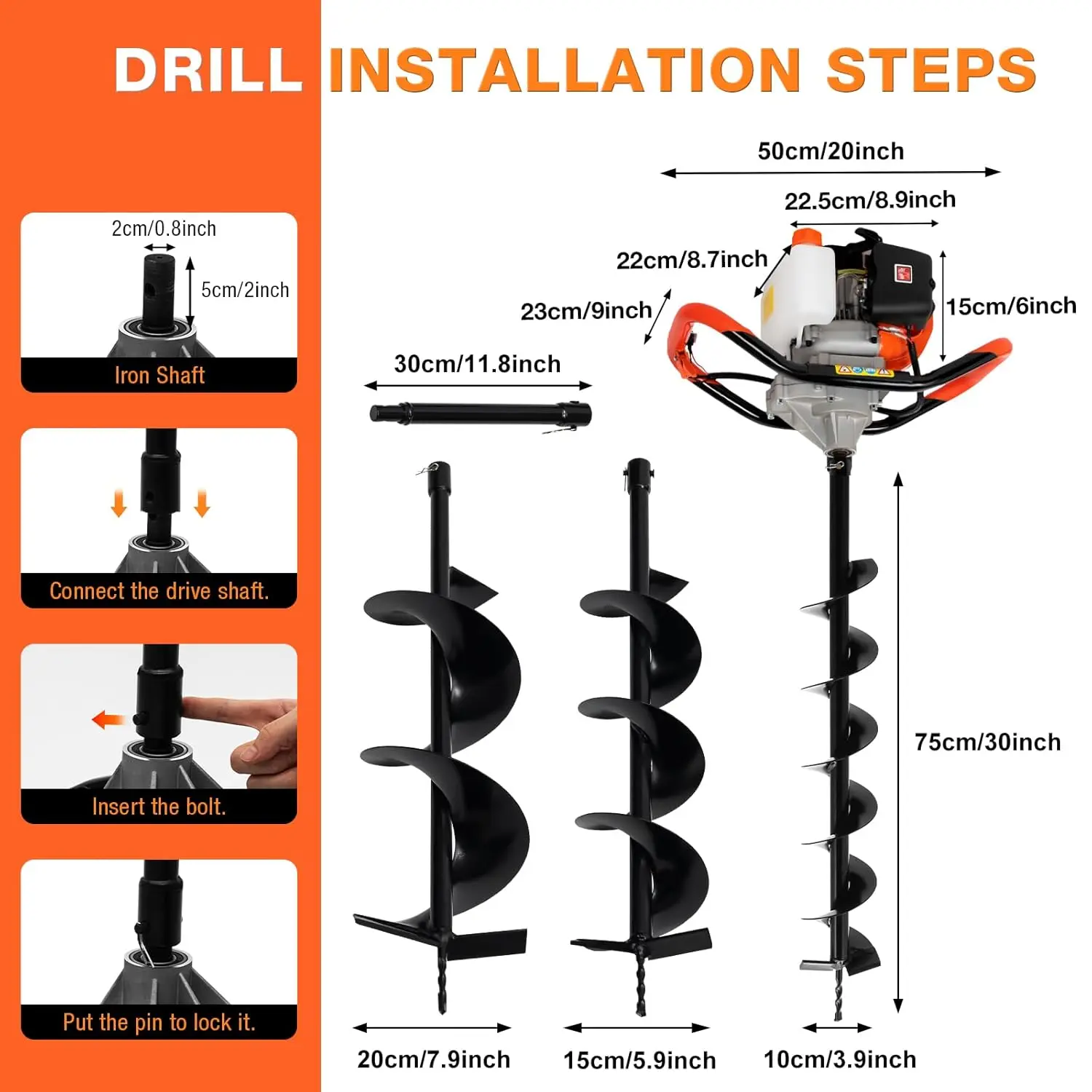 DRILL INSTALLATION STEPS

2cm/0.8inch
5cm/2inch
Iron Shaft

Connect the drive shaft.

Insert the bolt.

Put the pin to lock it.

50cm/20inch
22.5cm/8.9inch
22cm/8.7inch
23cm/9inch
15cm/6inch
30cm/11.8inch
75cm/30inch
20cm/7.9inch
15cm/5.9inch
10cm/3.9inch