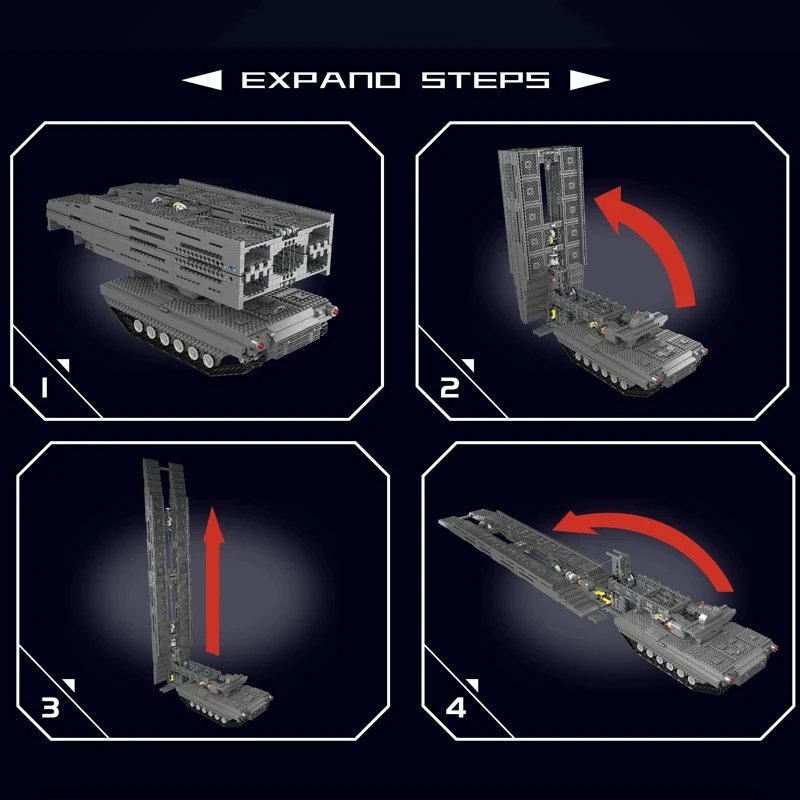 EXPAND STEPS

1

2

3

4