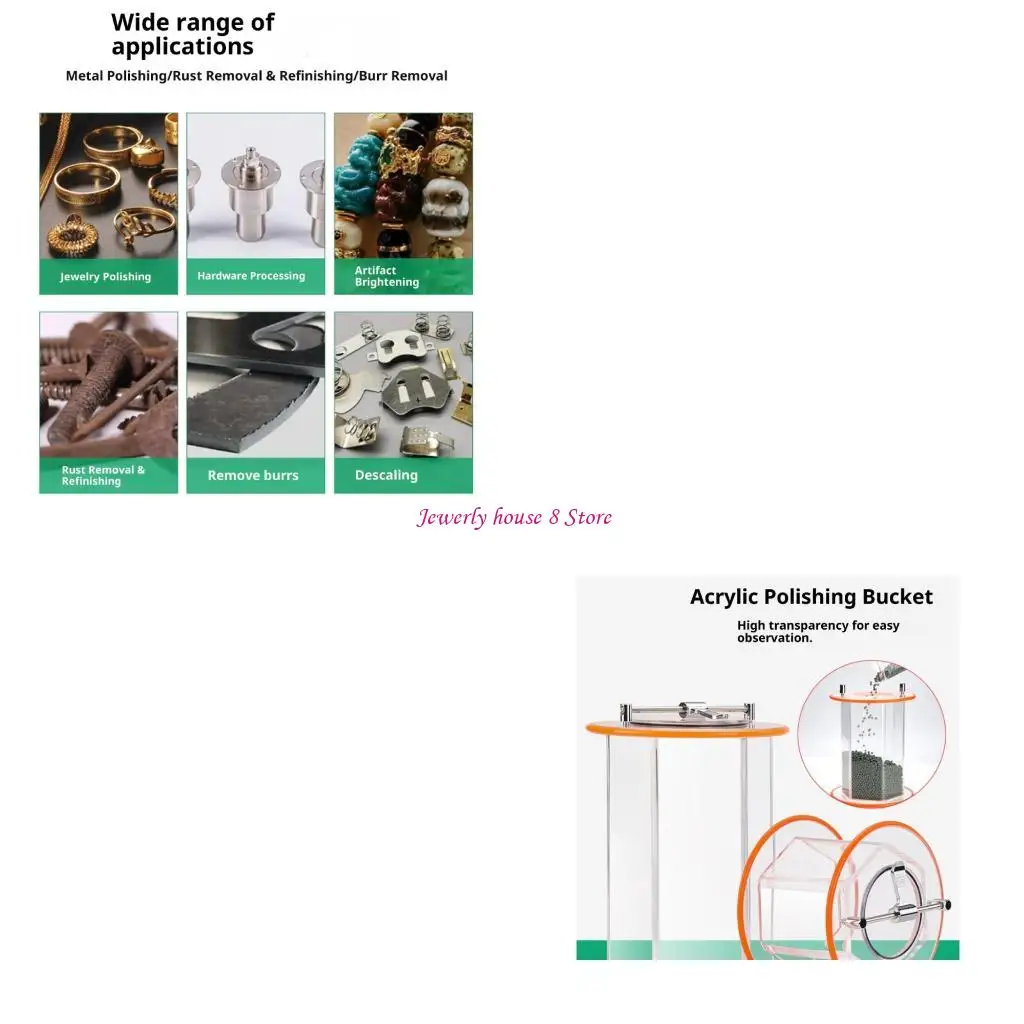 Wide range of applications

Metal Polishing/Rust Removal & Refinishing/Burr Removal

Jewelry Polishing

Hardware Processing

Artifact Brightening

Rust Removal & Refinishing

Remove burrs

Descaling

Jewerly house 8 Store

Acrylic Polishing Bucket

High transparency for easy observation.