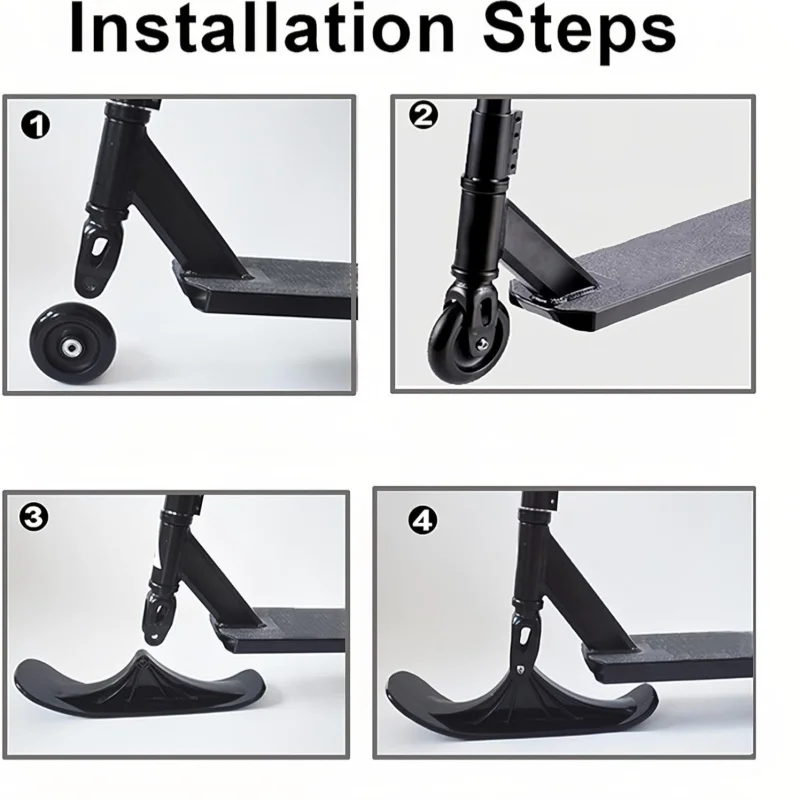 Installation Steps

1

2

3

4