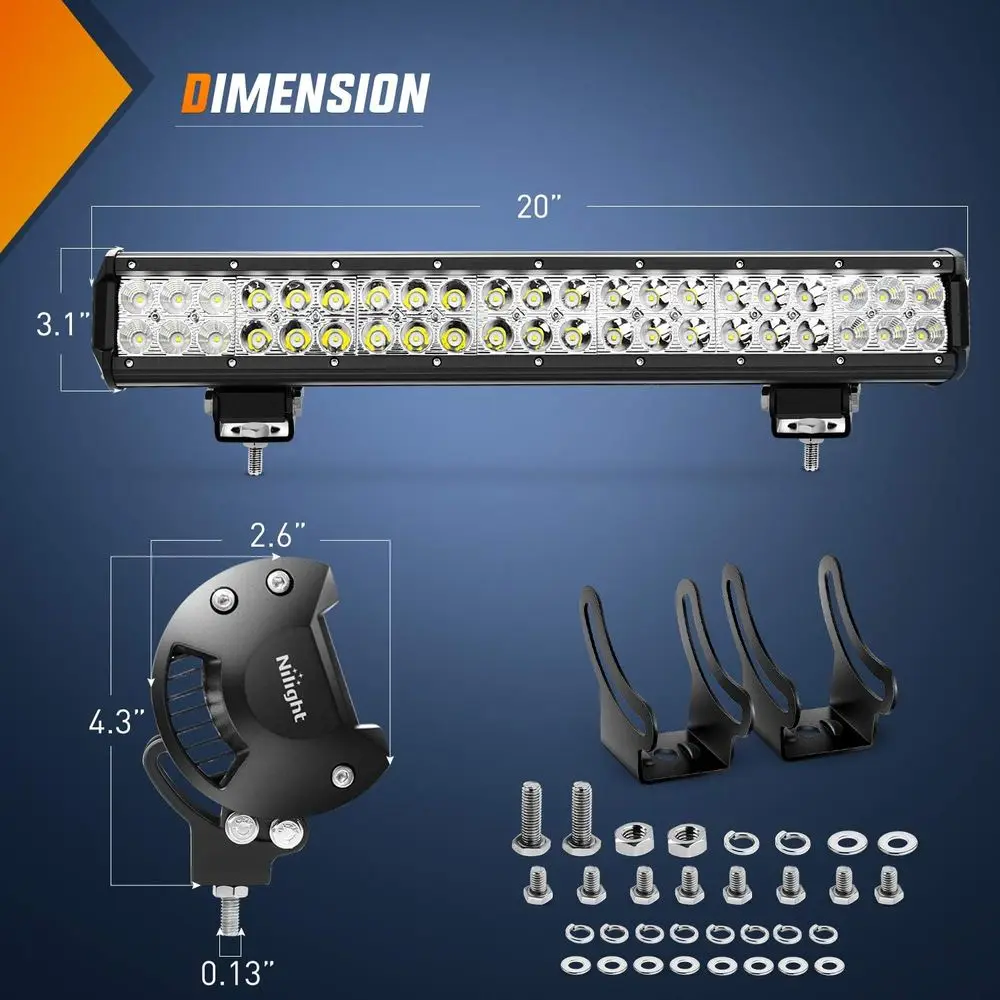 DIMENSION

20"

3.1"

2.6"

4.3"

Nilight

0.13"