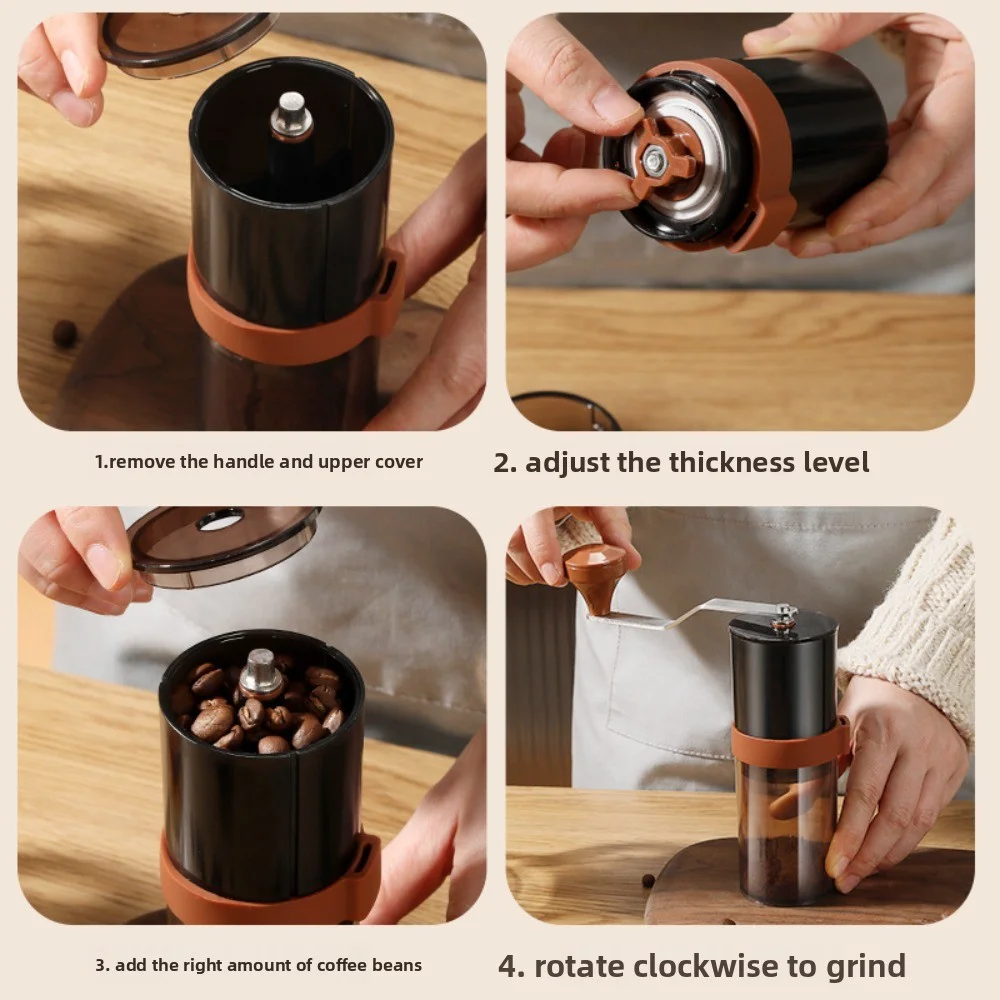 1.remove the handle and upper cover

2. adjust the thickness level

3. add the right amount of coffee beans

4. rotate clockwise to grind