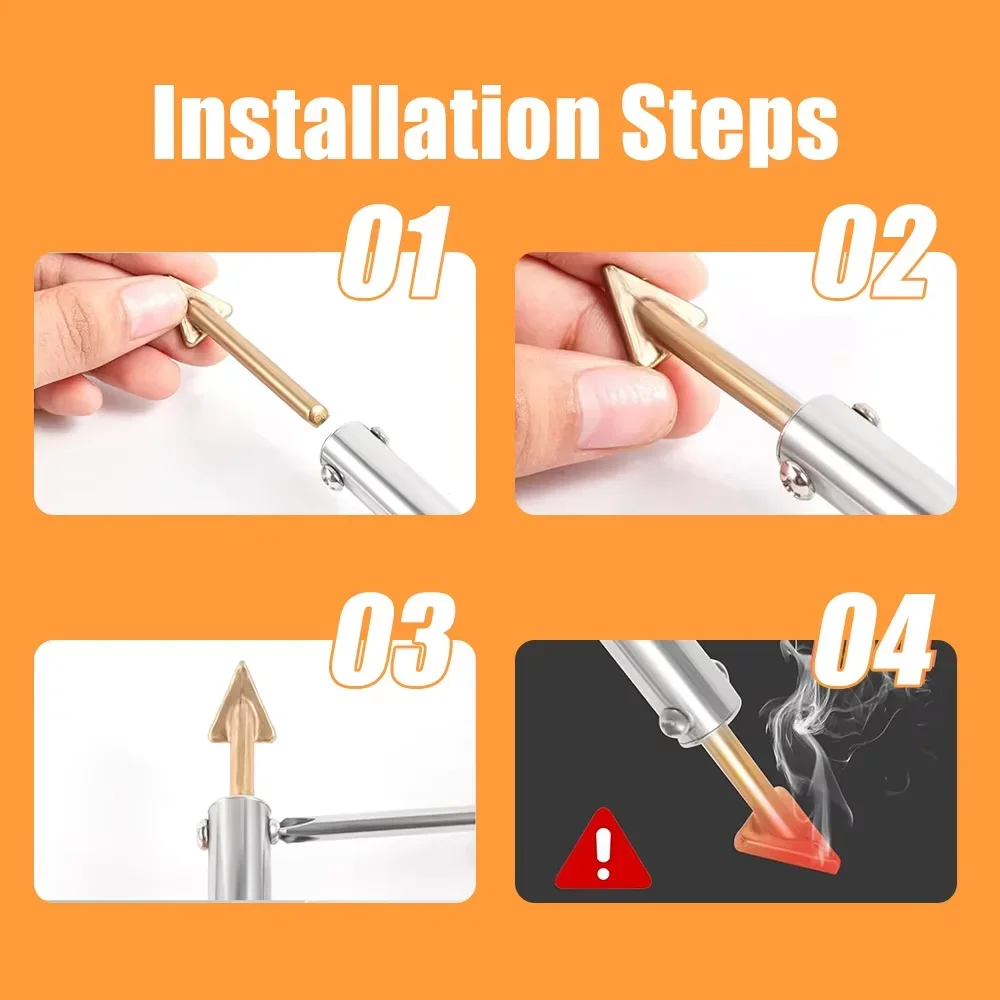 Installation Steps

01

02

03

04

!