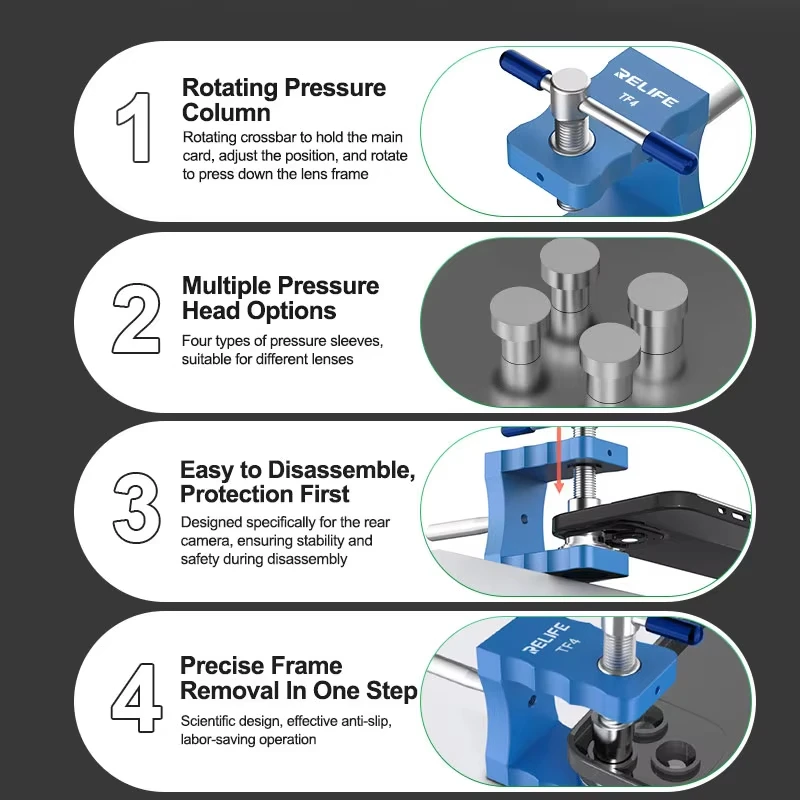 1

Rotating Pressure Column

Rotating crossbar to hold the main card, adjust the position, and rotate to press down the lens frame

RELIFE
TF4

2

Multiple Pressure Head Options

Four types of pressure sleeves, suitable for different lenses

3

Easy to Disassemble, Protection First

Designed specifically for the rear camera, ensuring stability and safety during disassembly

4

Precise Frame Removal In One Step

Scientific design, effective anti-slip, labor-saving operation

RELIFE
TF4