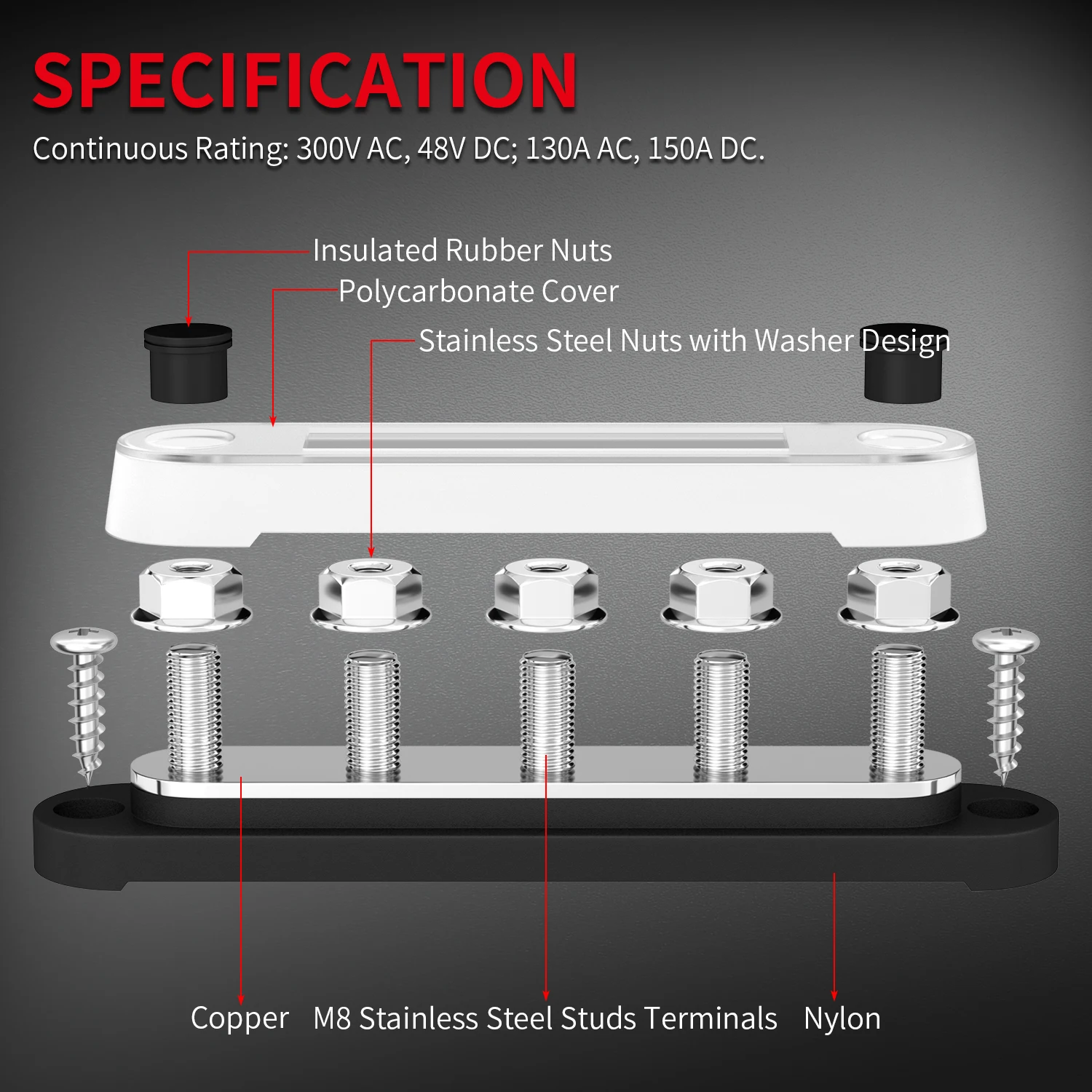 SPECIFICATION

Continuous Rating: 300V AC, 48V DC; 130A AC, 150A DC.

Insulated Rubber Nuts

Polycarbonate Cover

Stainless Steel Nuts with Washer Design

Copper M8 Stainless Steel Studs Terminals Nylon