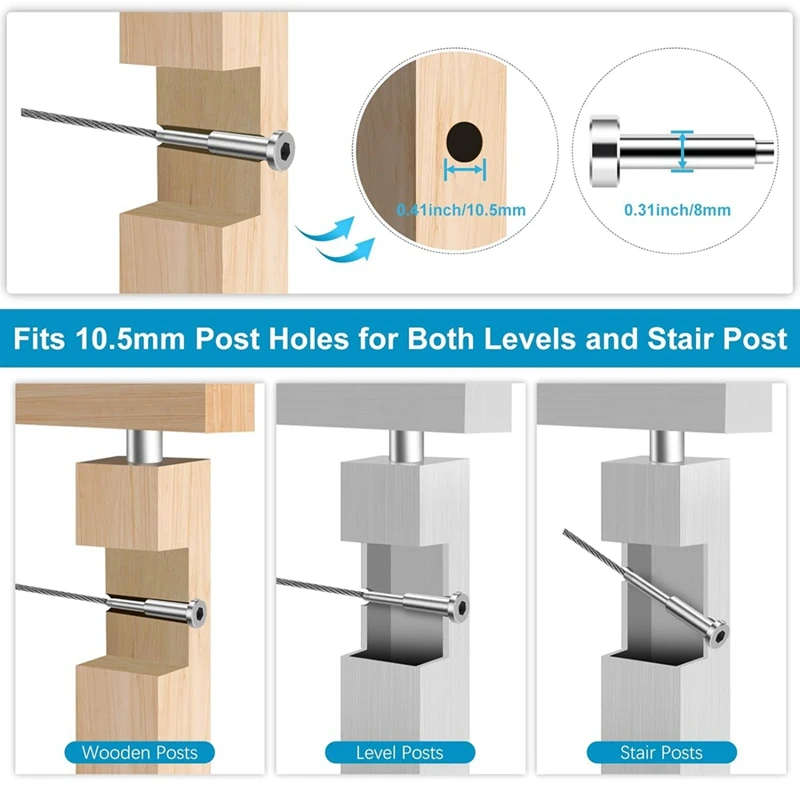 0.41inch/10.5mm

0.31inch/8mm

Fits 10.5mm Post Holes for Both Levels and Stair Post

Wooden Posts

Level Posts

Stair Posts