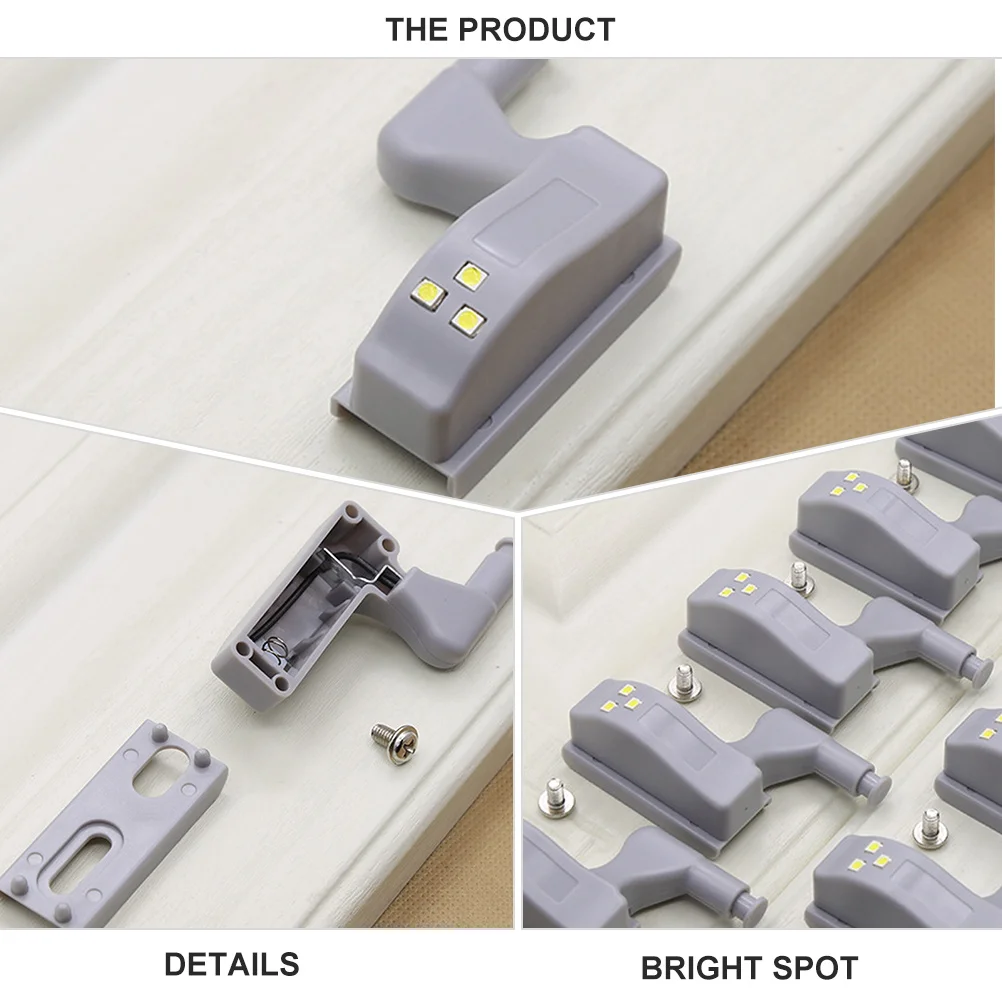 THE PRODUCT

DETAILS

BRIGHT SPOT