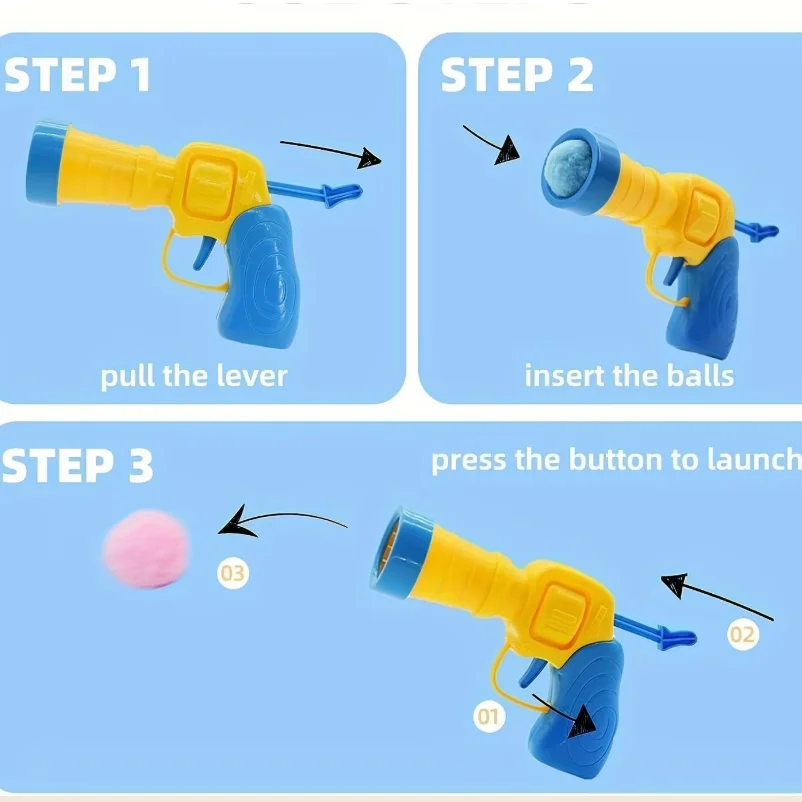 STEP 1

pull the lever

STEP 2

insert the balls

STEP 3

press the button to launch

03

02

01