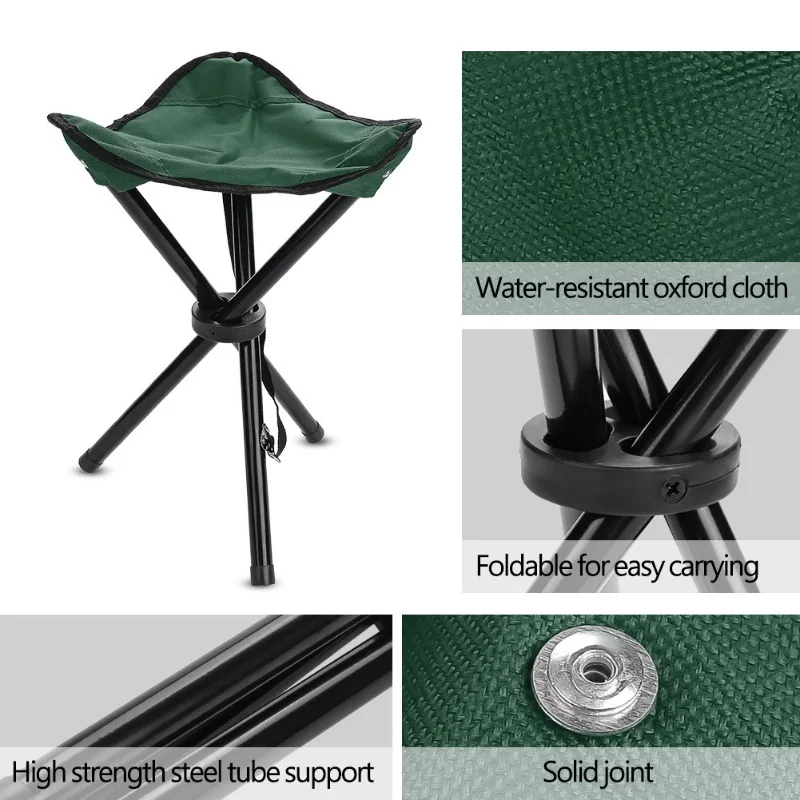 Water-resistant oxford cloth

Foldable for easy carrying

High strength steel tube support

Solid joint