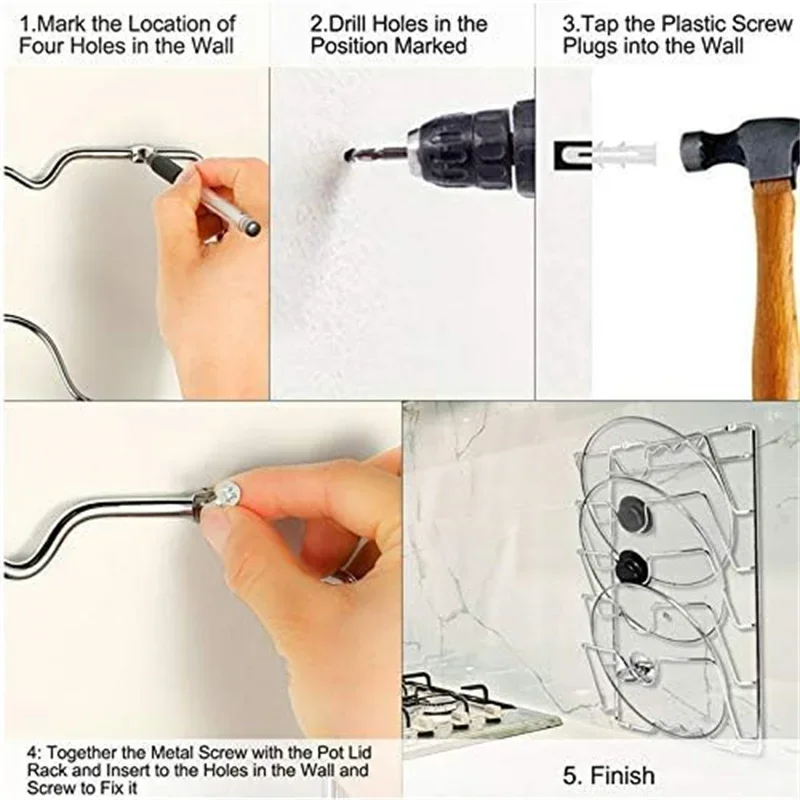 1.Mark the Location of Four Holes in the Wall

2.Drill Holes in the Position Marked

3.Tap the Plastic Screw Plugs into the Wall

4: Together the Metal Screw with the Pot Lid Rack and Insert to the Holes in the Wall and Screw to Fix it

5. Finish