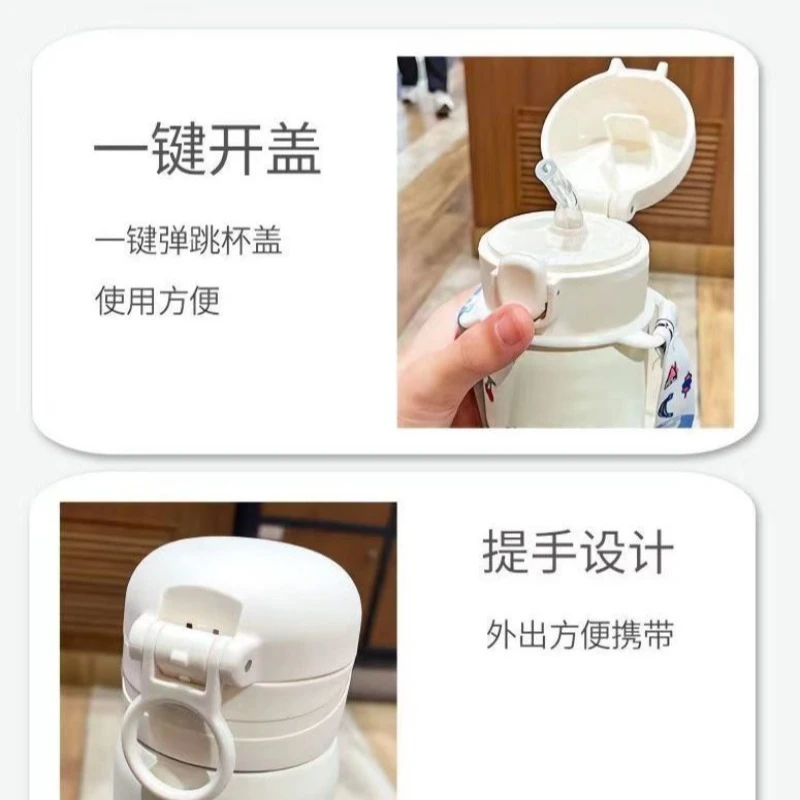 一键开盖

一键弹跳杯盖

使用方便

提手设计

外出方便携带