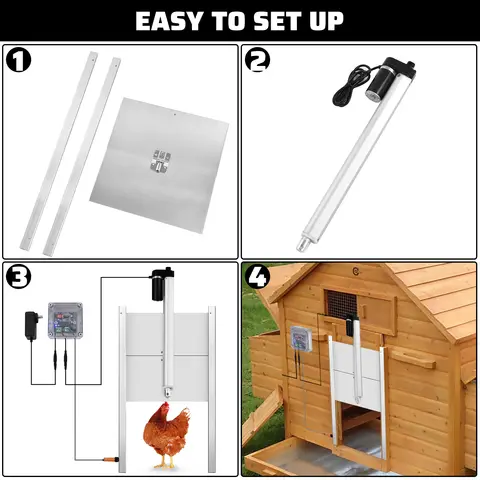 EASY TO SET UP

1

2

3

4