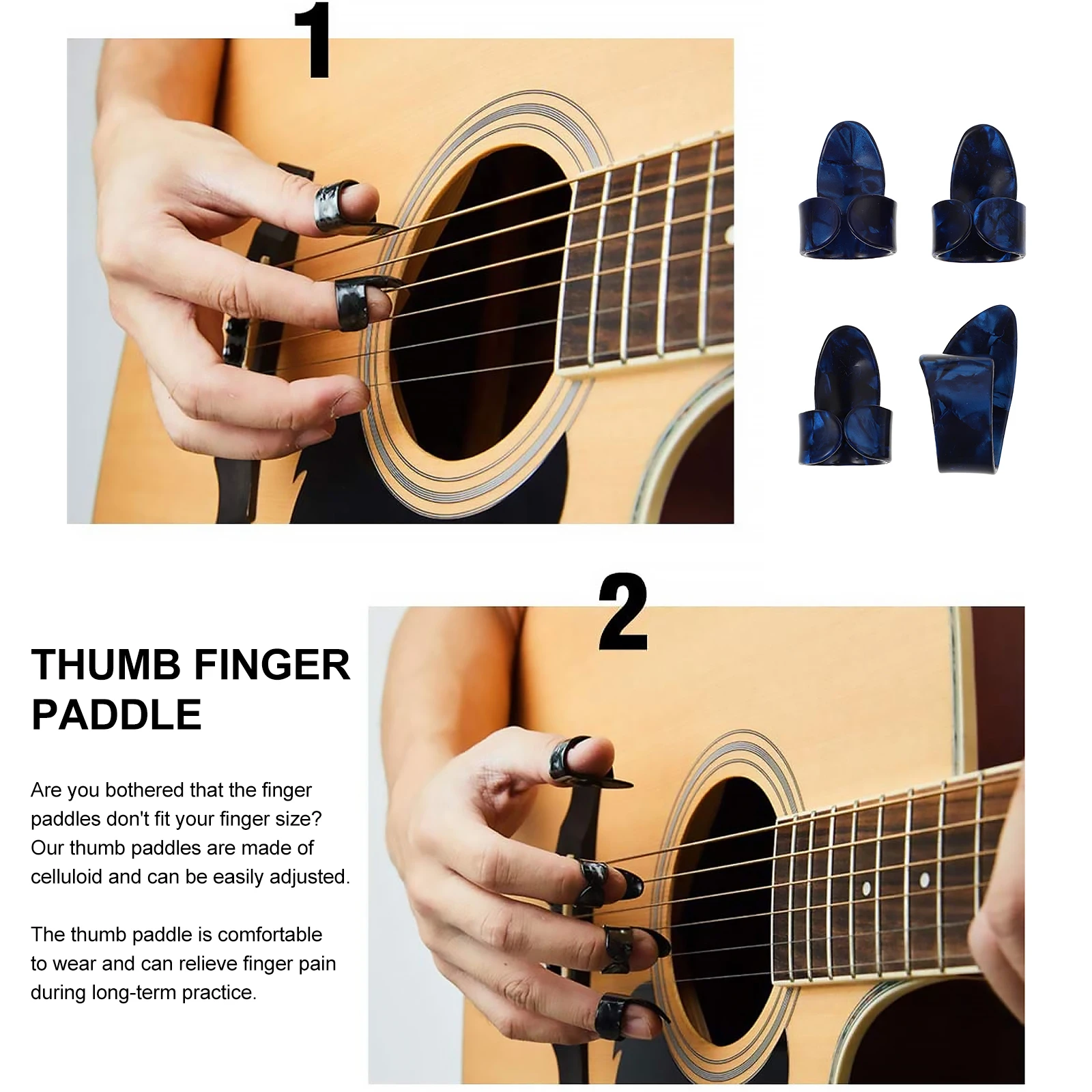 1

2

THUMB FINGER PADDLE

Are you bothered that the finger paddles don't fit your finger size? Our thumb paddles are made of celluloid and can be easily adjusted.

The thumb paddle is comfortable to wear and can relieve finger pain during long-term practice.