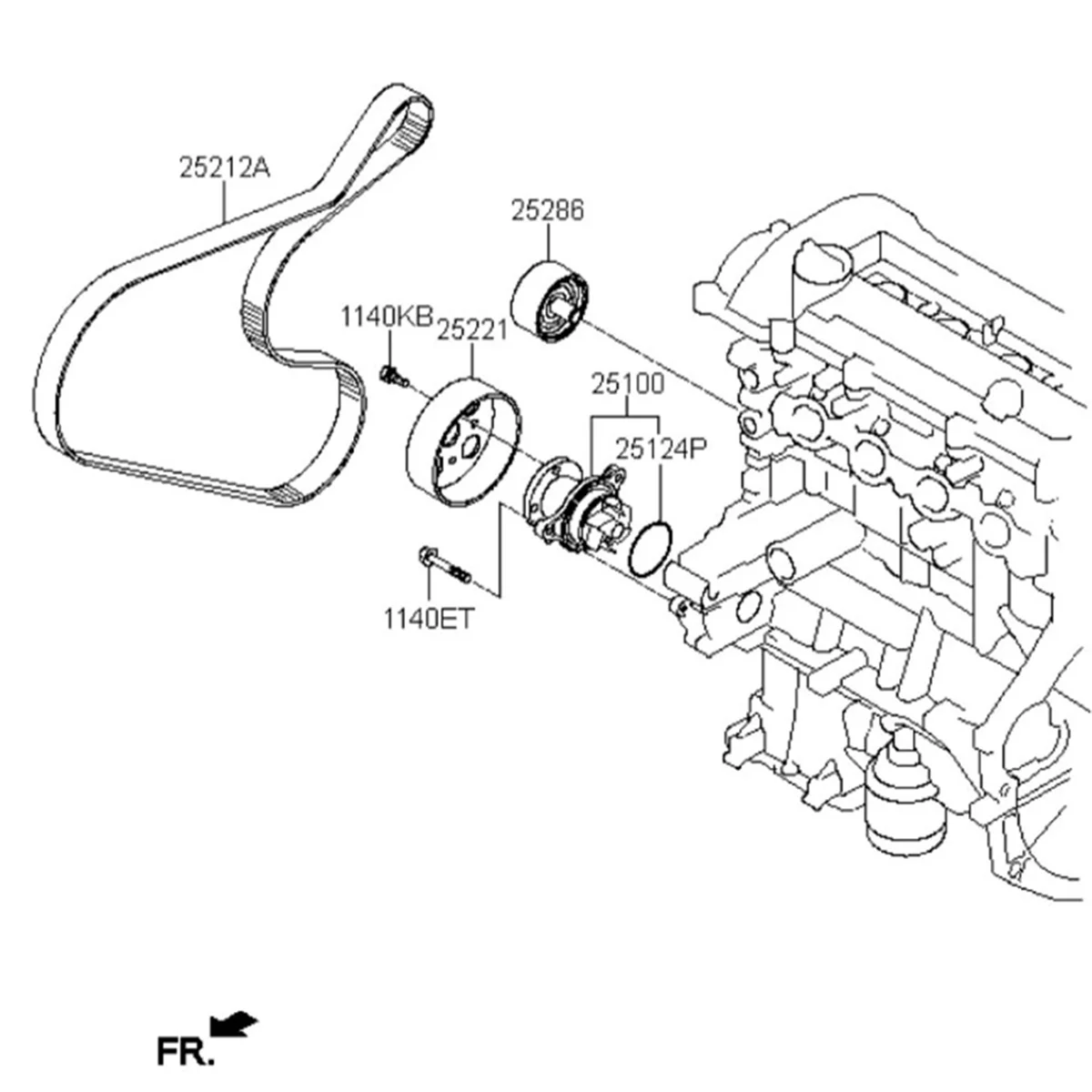 25212A
25286
1140KB
25221
25100
25124P
1140ET
FR.