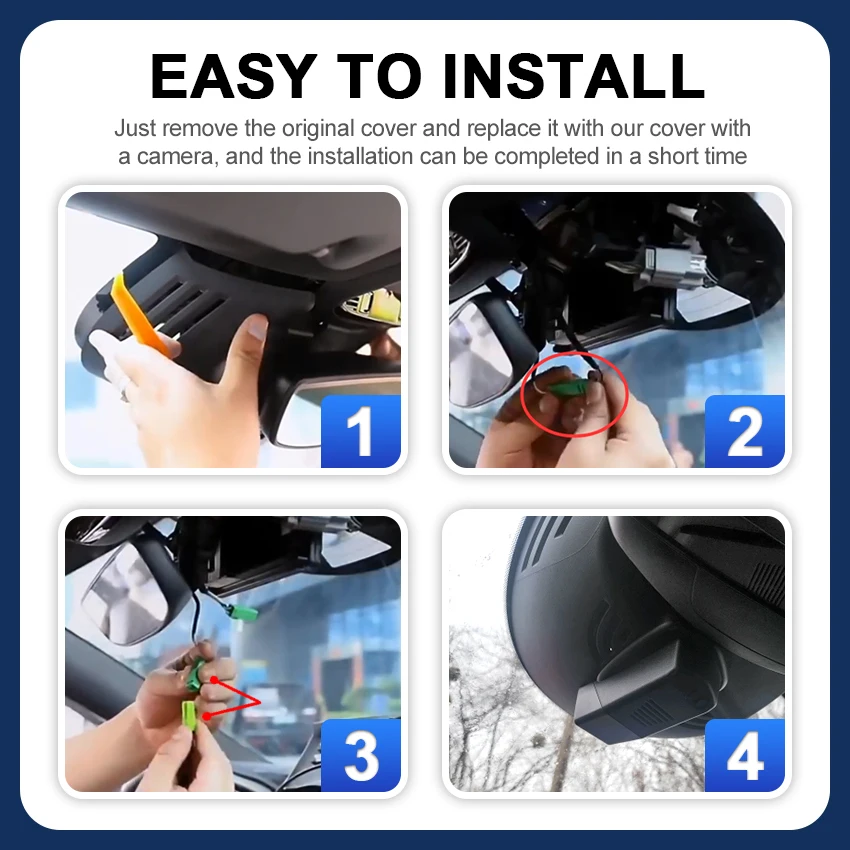 EASY TO INSTALL

Just remove the original cover and replace it with our cover with a camera, and the installation can be completed in a short time

1

2

3

4