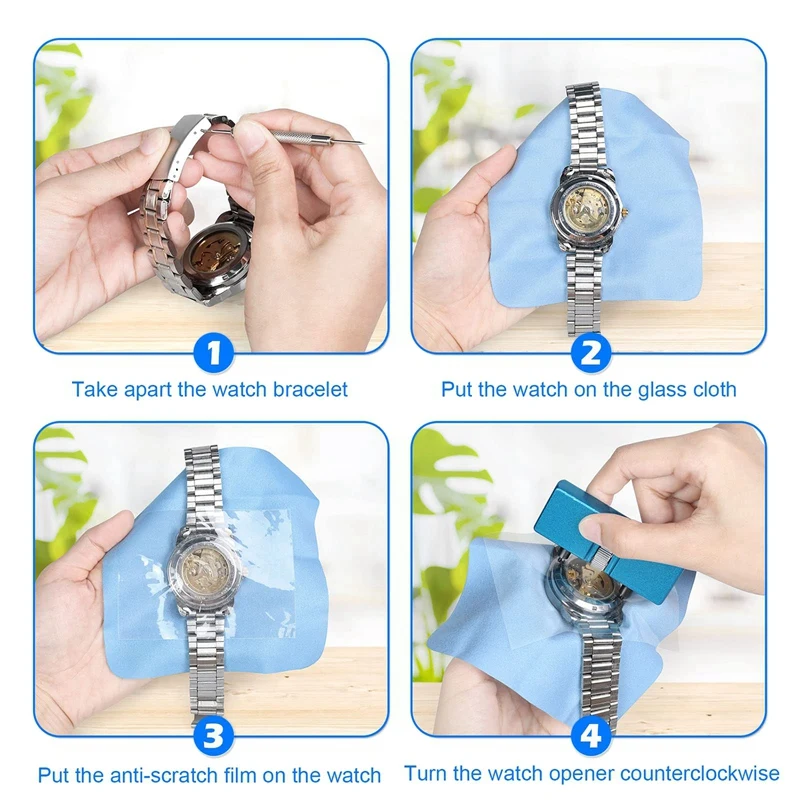 1
Take apart the watch bracelet

2
Put the watch on the glass cloth

3
Put the anti-scratch film on the watch

4
Turn the watch opener counterclockwise