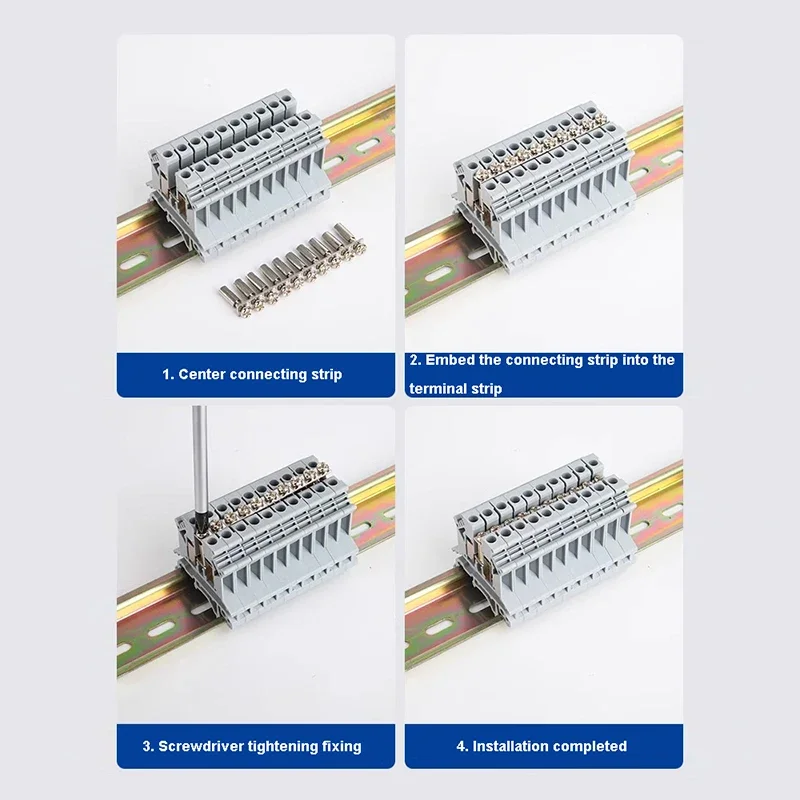 1. Center connecting strip

2. Embed the connecting strip into the terminal strip

3. Screwdriver tightening fixing

4. Installation completed