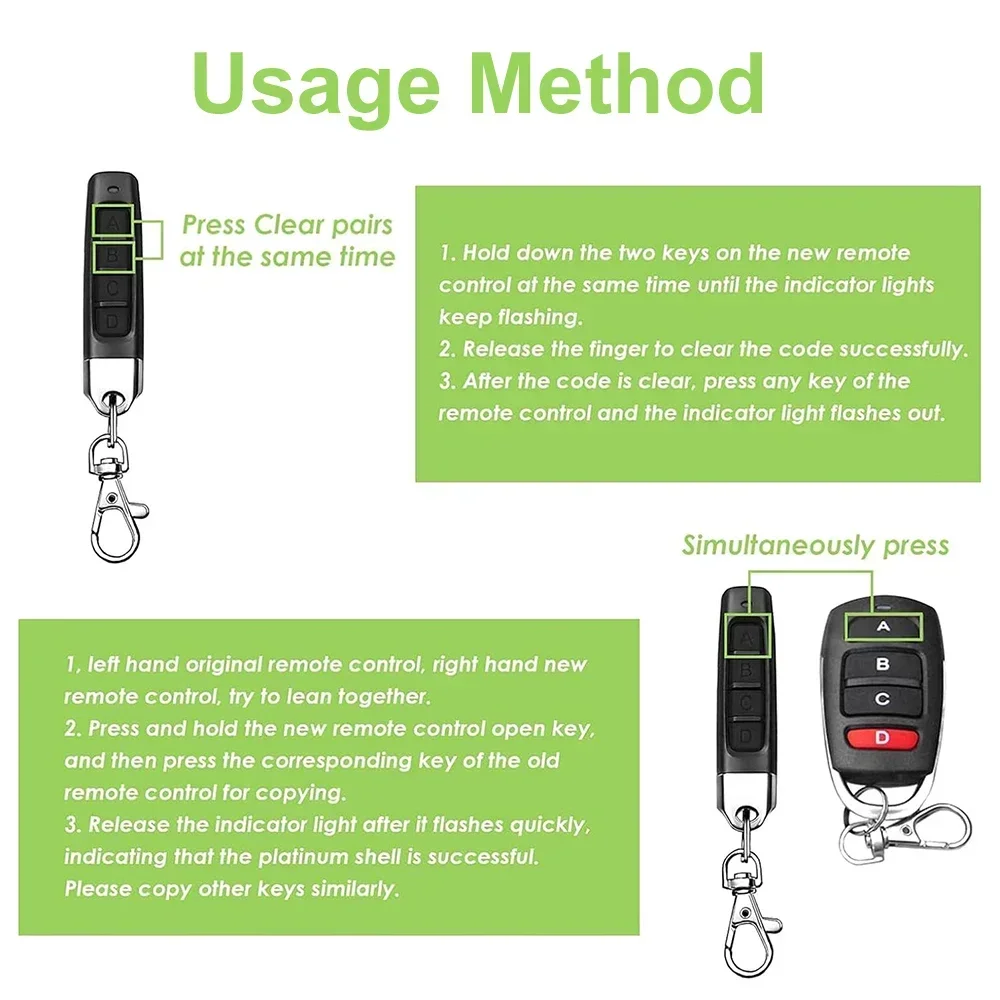 Usage Method

A
B
C
D

Press Clear pairs at the same time

1. Hold down the two keys on the new remote control at the same time until the indicator lights keep flashing.
2. Release the finger to clear the code successfully.
3. After the code is clear, press any key of the remote control and the indicator light flashes out.

Simultaneously press

1, left hand original remote control, right hand new remote control, try to lean together.
2. Press and hold the new remote control open key, and then press the corresponding key of the old remote control for copying.
3. Release the indicator light after it flashes quickly, indicating that the platinum shell is successful. Please copy other keys similarly.

A
B
C
D

A
B
C
D