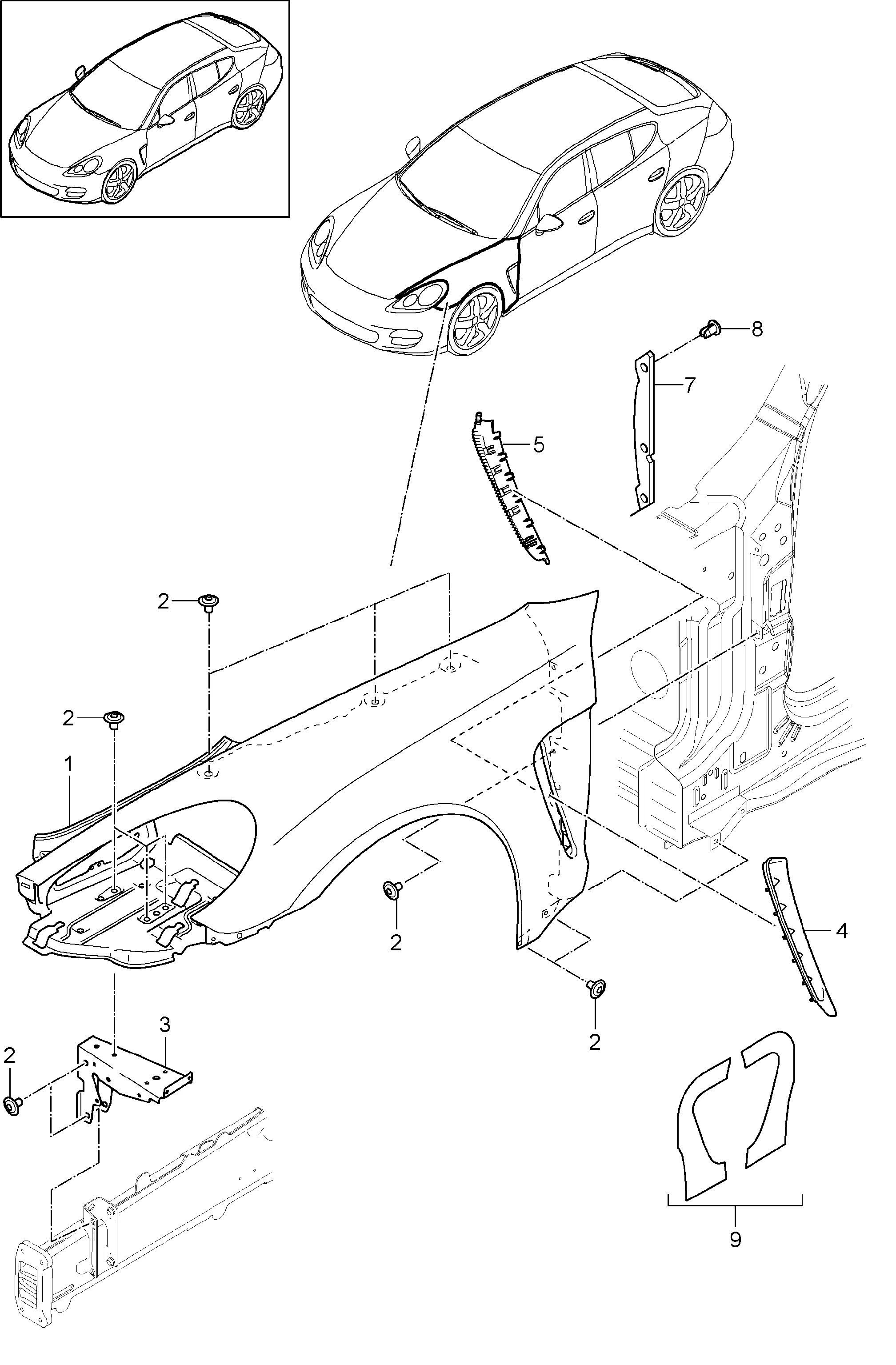 8
7
5
2
2
1
2
4
2
3
2
9