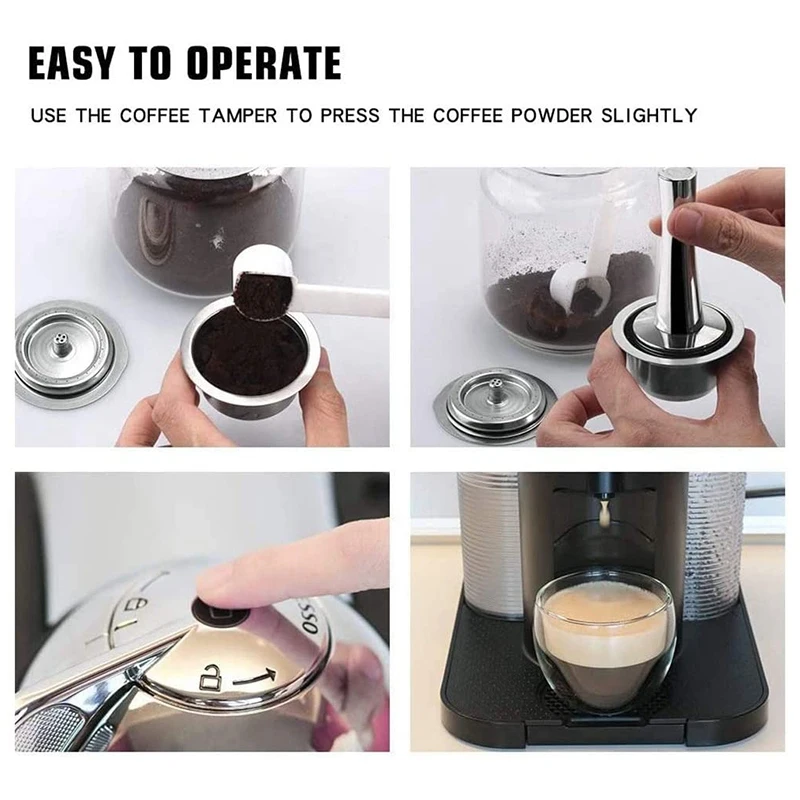 EASY TO OPERATE

USE THE COFFEE TAMPER TO PRESS THE COFFEE POWDER SLIGHTLY

OSS