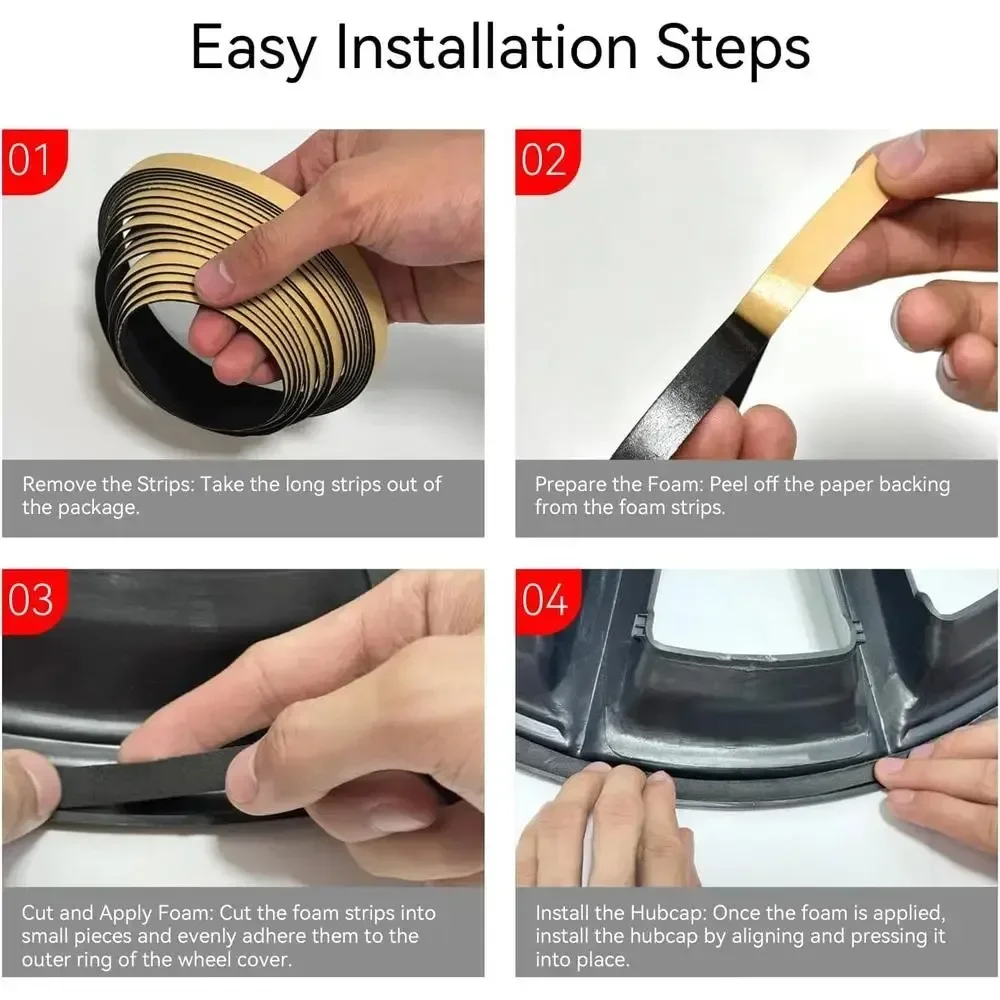 Easy Installation Steps

01

Remove the Strips: Take the long strips out of the package.

02

Prepare the Foam: Peel off the paper backing from the foam strips.

03

Cut and Apply Foam: Cut the foam strips into small pieces and evenly adhere them to the outer ring of the wheel cover.

04

Install the Hubcap: Once the foam is applied, install the hubcap by aligning and pressing it into place.