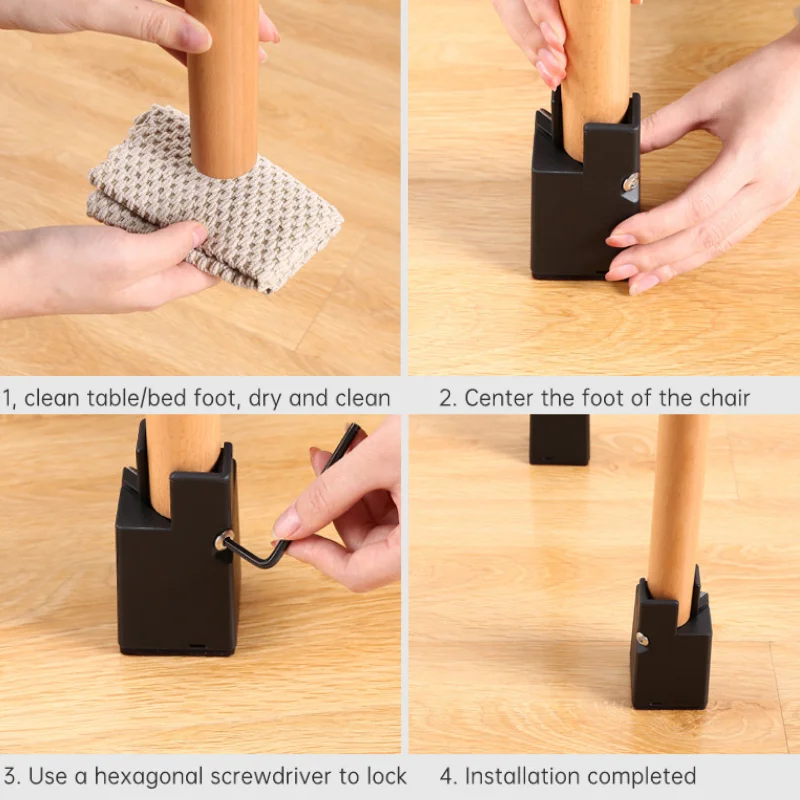 1, clean table/bed foot, dry and clean

2. Center the foot of the chair

3. Use a hexagonal screwdriver to lock

4. Installation completed