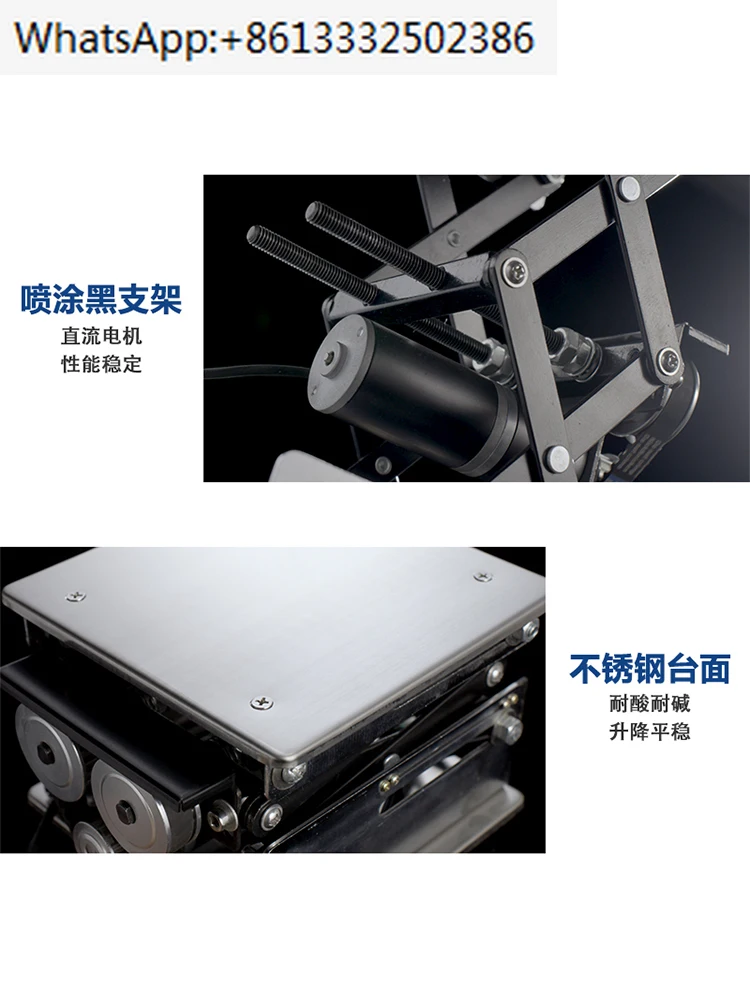 WhatsApp:+8613332502386

喷涂黑支架
直流电机
性能稳定

不锈钢台面
耐酸耐碱
升降平稳