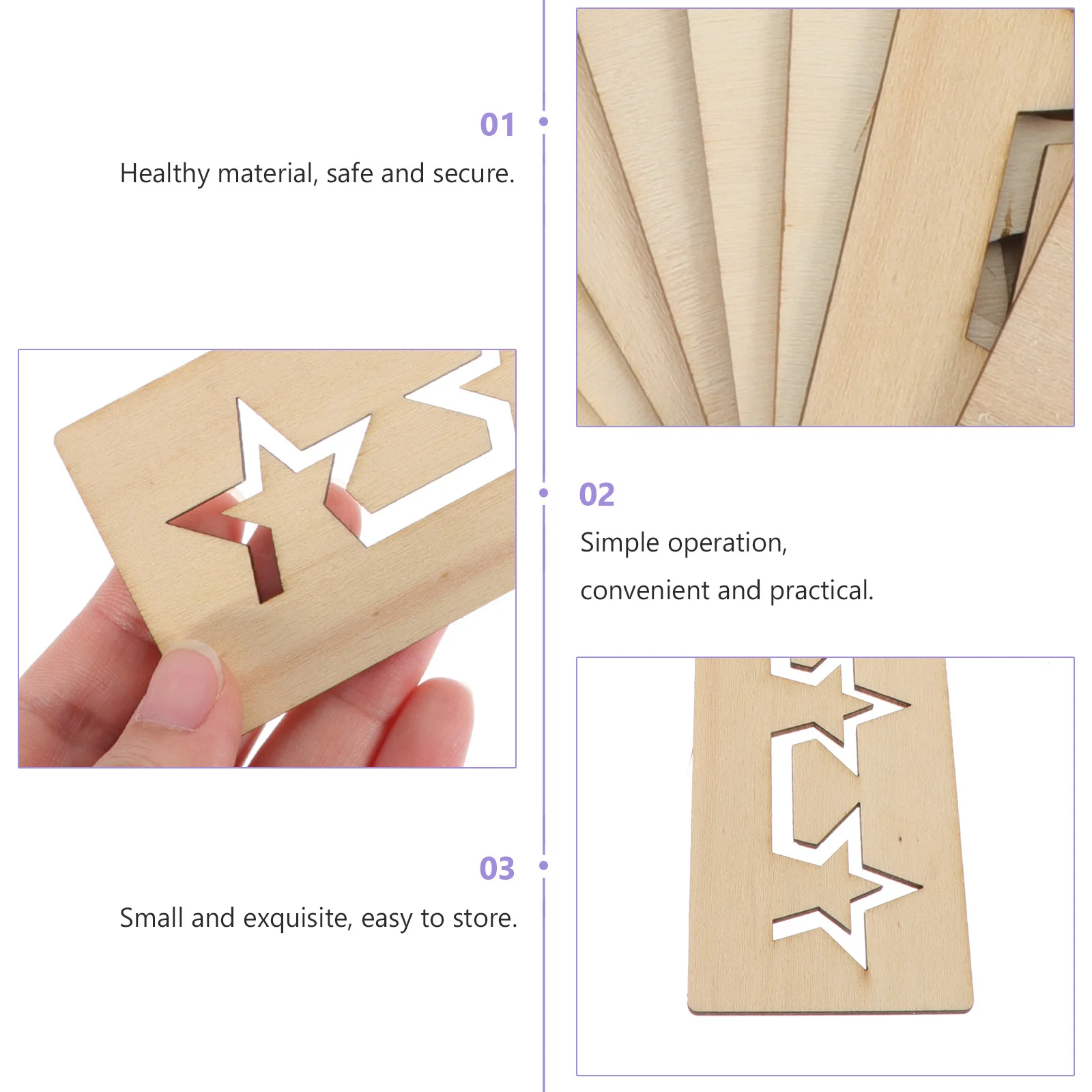 01

Healthy material, safe and secure.

02

Simple operation,
convenient and practical.

03

Small and exquisite, easy to store.