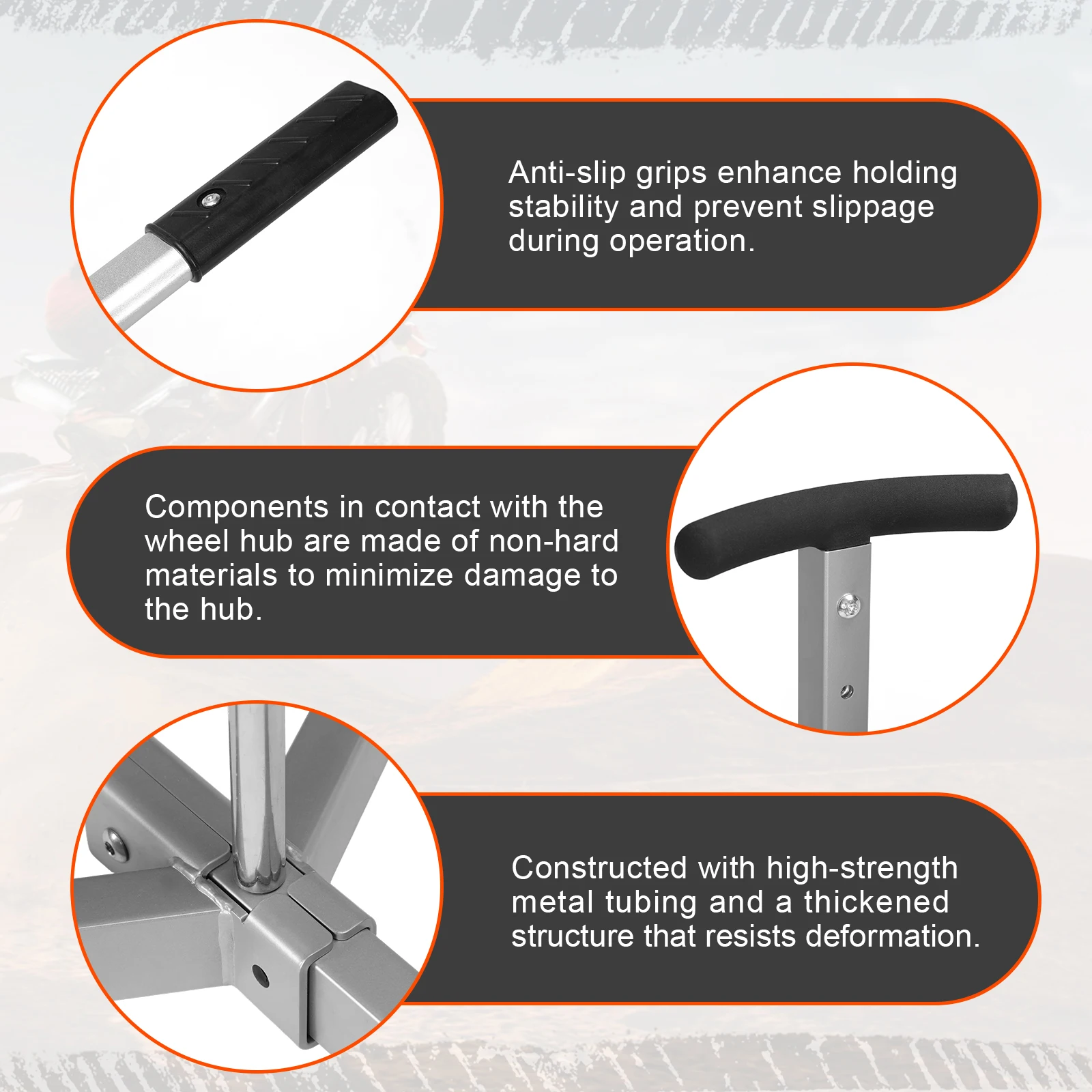 Anti-slip grips enhance holding stability and prevent slippage during operation.

Components in contact with the wheel hub are made of non-hard materials to minimize damage to the hub.

Constructed with high-strength metal tubing and a thickened structure that resists deformation.