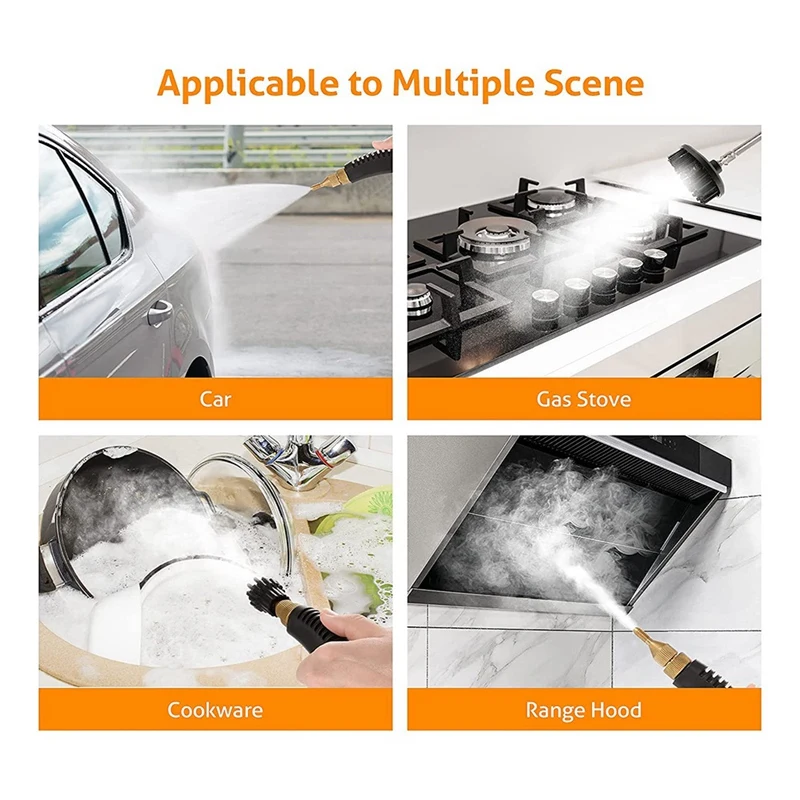 Applicable to Multiple Scene

Car

Gas Stove

Cookware

Range Hood