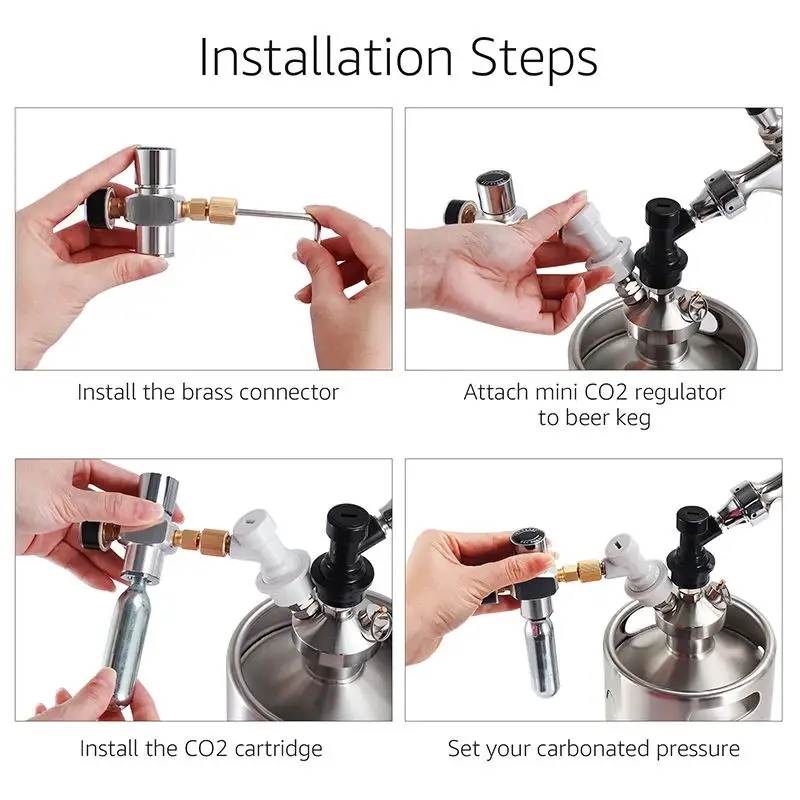 Installation Steps

Install the brass connector

Attach mini CO2 regulator to beer keg

Install the CO2 cartridge

Set your carbonated pressure