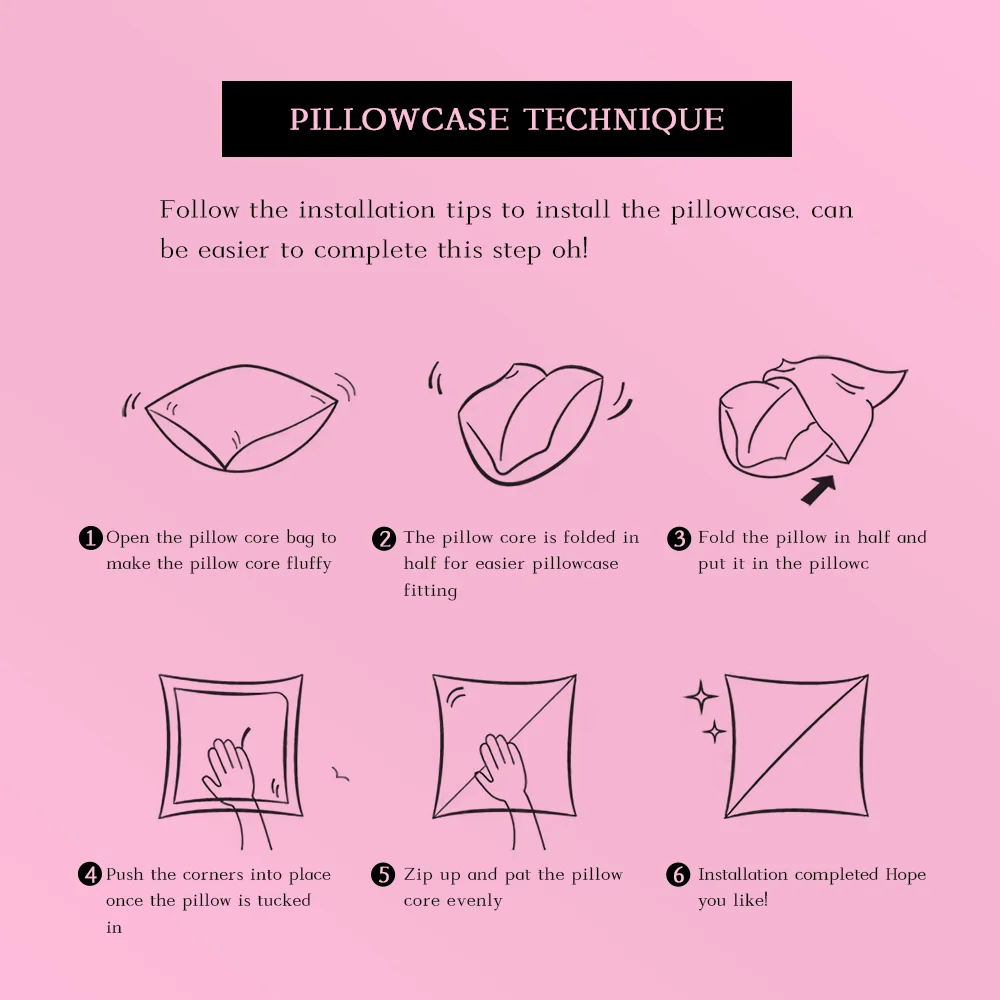 PILLOWCASE TECHNIQUE

Follow the installation tips to install the pillowcase, can be easier to complete this step oh!

1 Open the pillow core bag to make the pillow core fluffy

2 The pillow core is folded in half for easier pillowcase fitting

3 Fold the pillow in half and put it in the pillowc

4 Push the corners into place once the pillow is tucked in

5 Zip up and pat the pillow core evenly

6 Installation completed Hope you like!