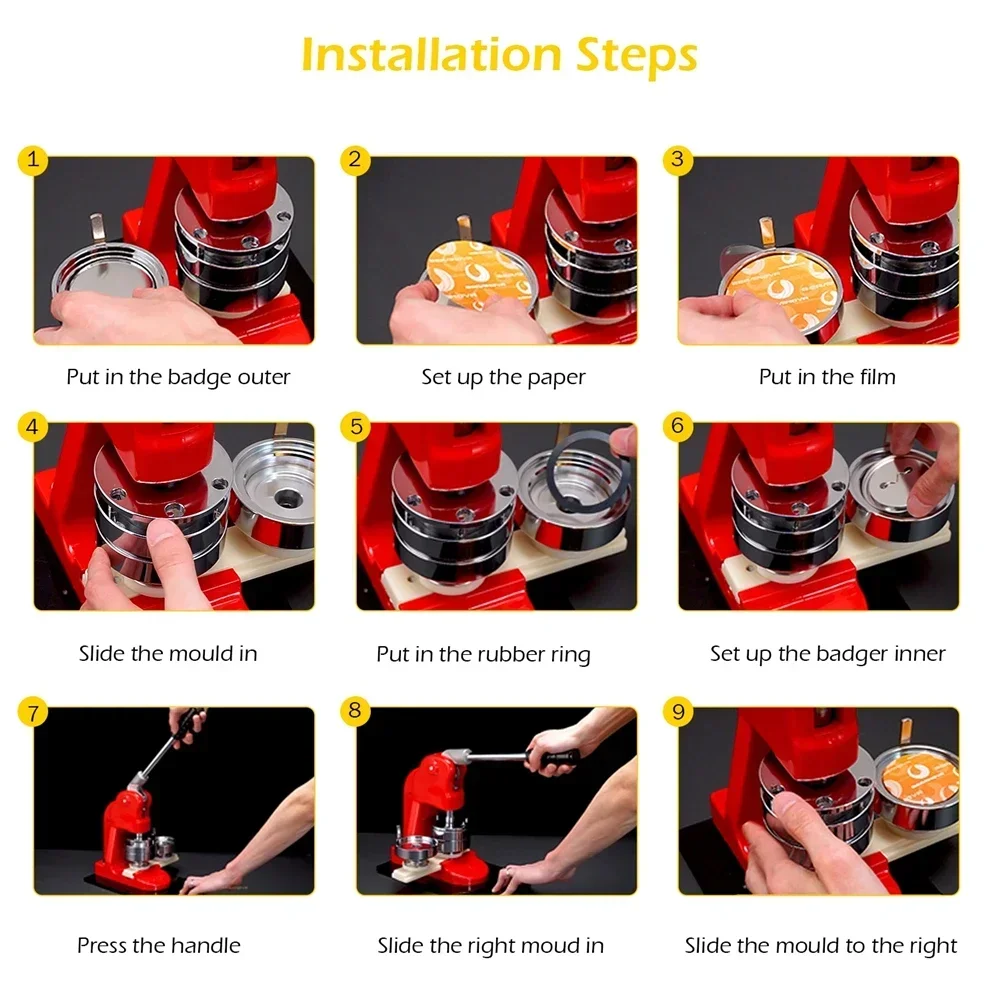 Installation Steps

1
Put in the badge outer

2
Set up the paper

3
Put in the film

4
Slide the mould in

5
Put in the rubber ring

6
Set up the badger inner

7
Press the handle

8
Slide the right moud in

9
Slide the mould to the right