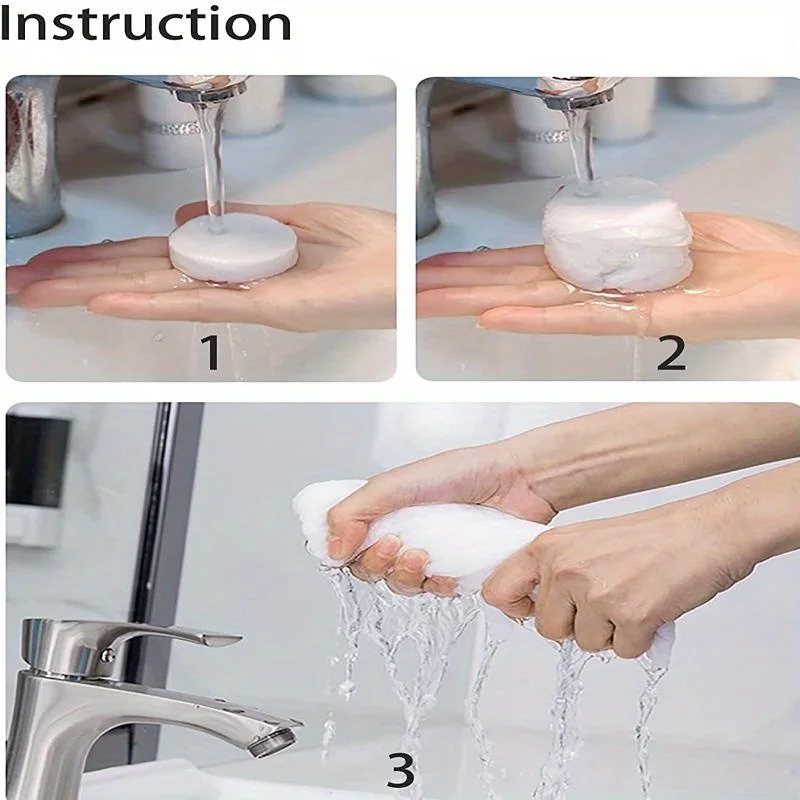 Instruction

1

2

3